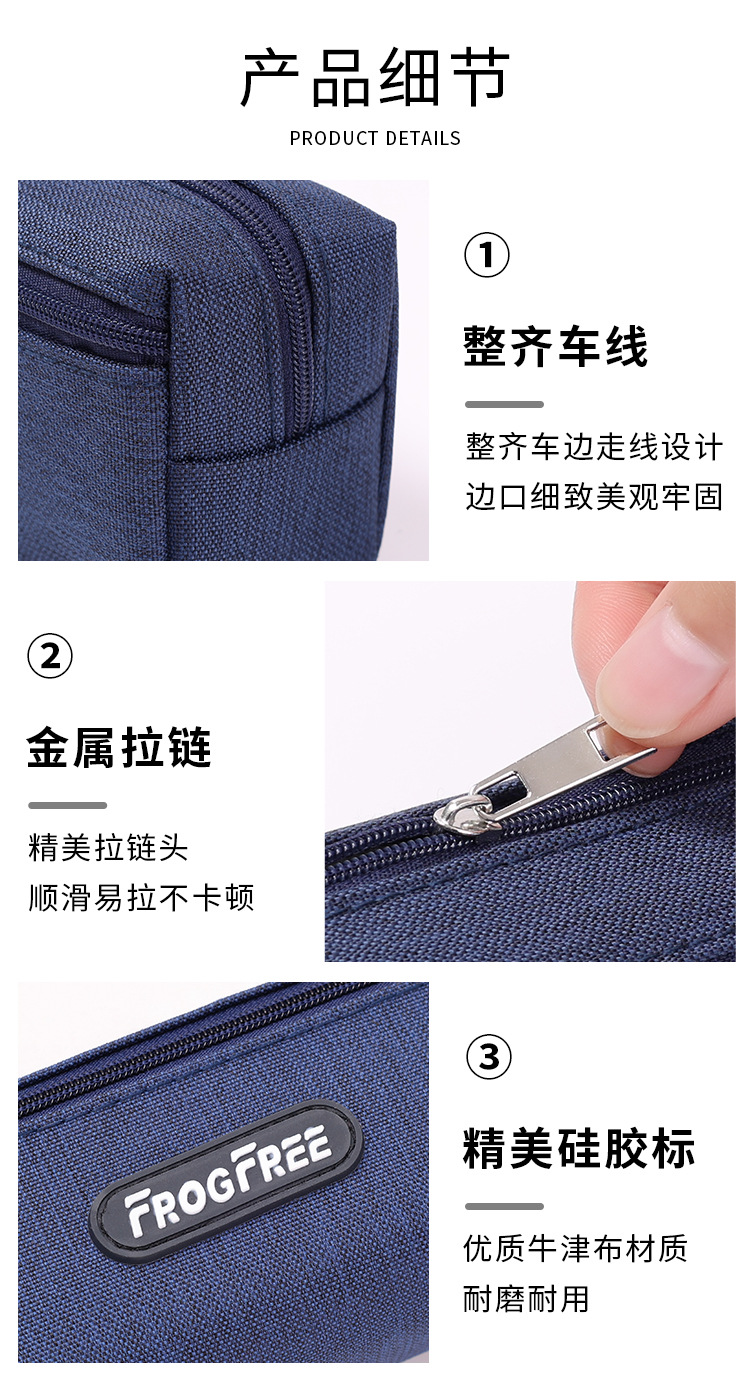 产品细节

PRODUCT DETAILS

①

整齐车线

整齐车边走线设计
边口细致美观牢固

②

金属拉链

精美拉链头
顺滑易拉不卡顿

FROGFREE

③

精美硅胶标

优质牛津布材质
耐磨耐用