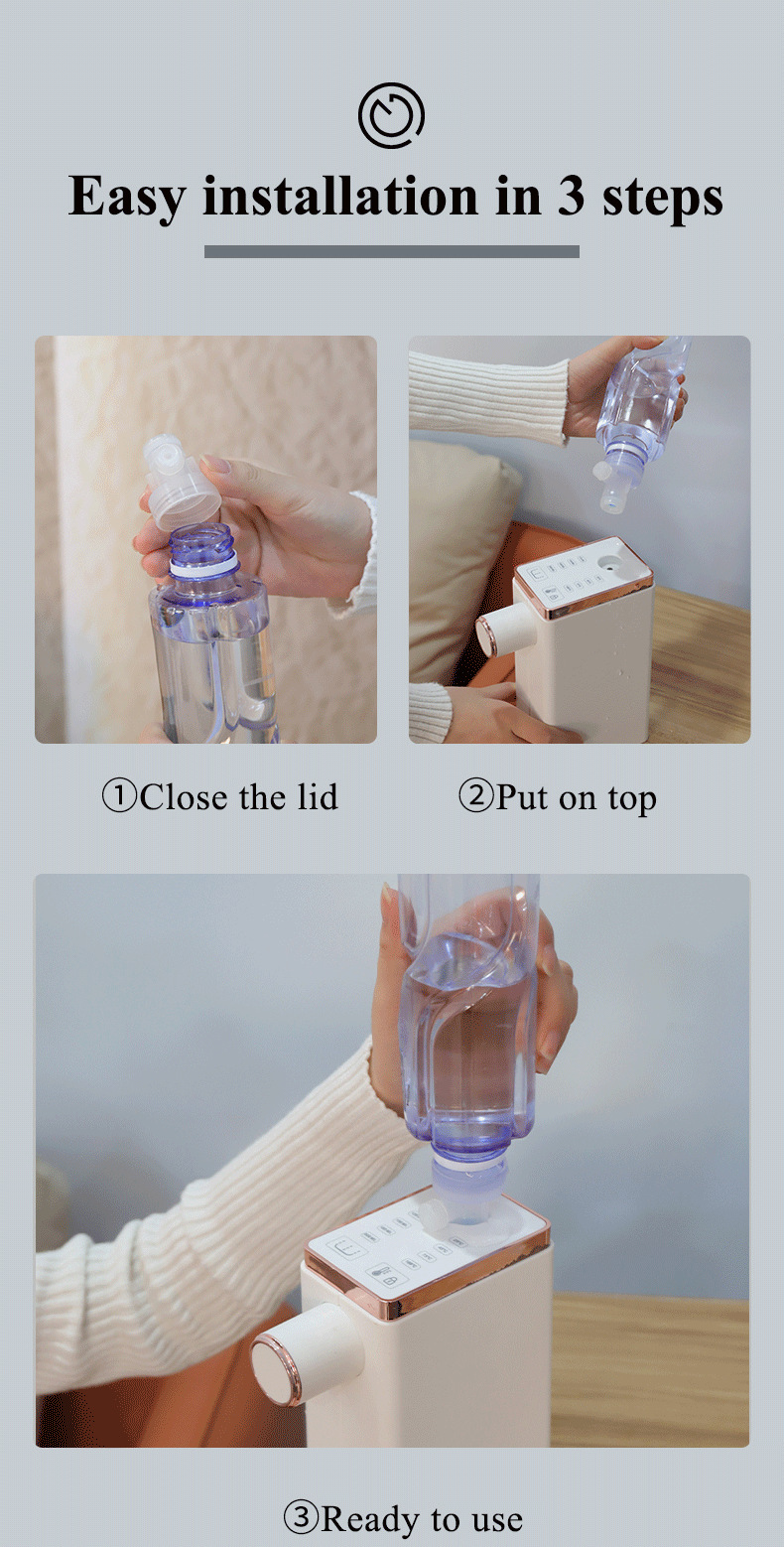 Easy installation in 3 steps

①Close the lid

②Put on top

③Ready to use