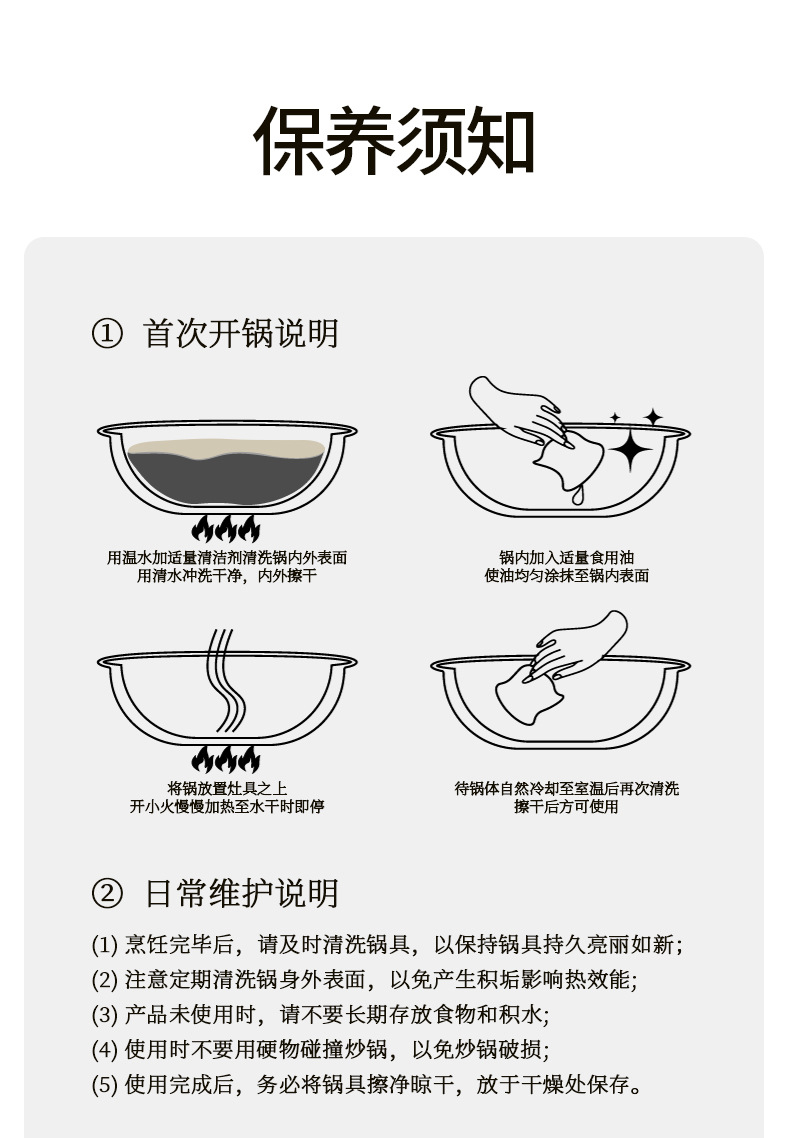 保养须知

① 首次开锅说明

用温水加适量清洁剂清洗锅内外表面
用清水冲洗干净，内外擦干

锅内加入适量食用油
使油均匀涂抹至锅内表面

将锅放置灶具之上
开小火慢慢加热至水干时即停

待锅体自然冷却至室温后再次清洗
擦干后方可使用

② 日常维护说明

(1) 烹饪完毕后，请及时清洗锅具，以保持锅具持久亮丽如新;
(2) 注意定期清洗锅身外表面，以免产生积垢影响热效能;
(3) 产品未使用时，请不要长期存放食物和积水;
(4) 使用时不要用硬物碰撞炒锅，以免炒锅破损;
(5) 使用完成后，务必将锅具擦净晾干，放于干燥处保存。