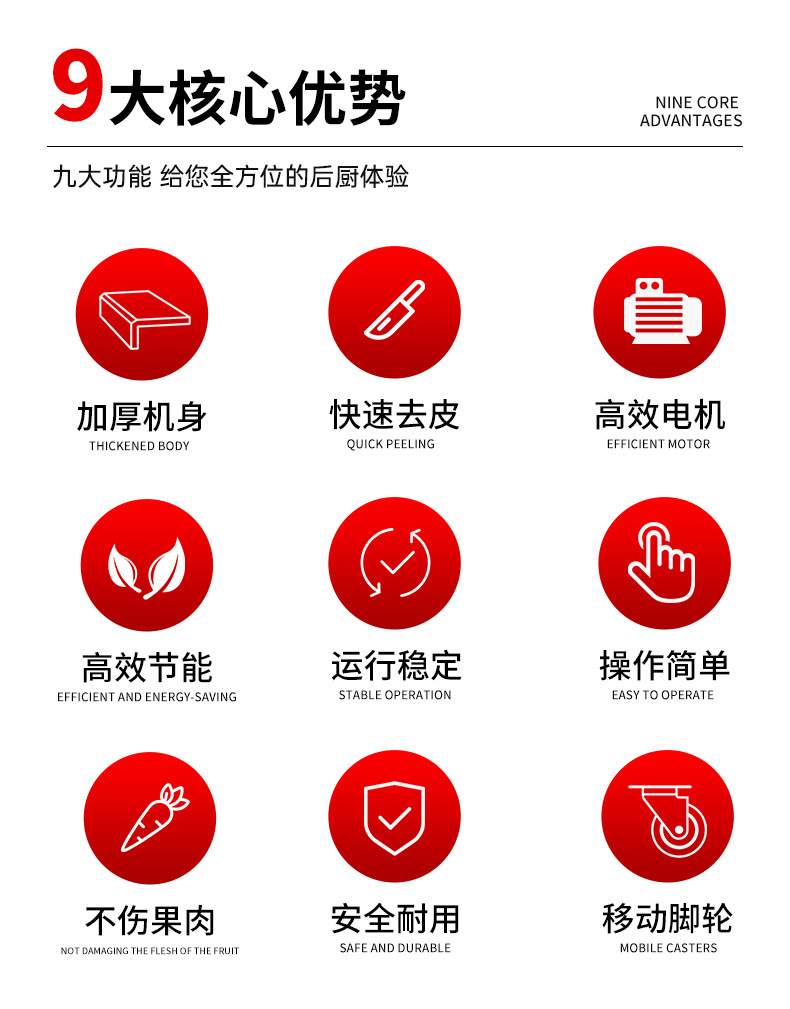 9大核心优势

NINE CORE
ADVANTAGES

九大功能 给您全方位的后厨体验

加厚机身
THICKENED BODY

快速去皮
QUICK PEELING

高效电机
EFFICIENT MOTOR

高效节能
EFFICIENT AND ENERGY-SAVING

运行稳定
STABLE OPERATION

操作简单
EASY TO OPERATE

不伤果肉
NOT DAMAGING THE FLESH OF THE FRUIT

安全耐用
SAFE AND DURABLE

移动脚轮
MOBILE CASTERS