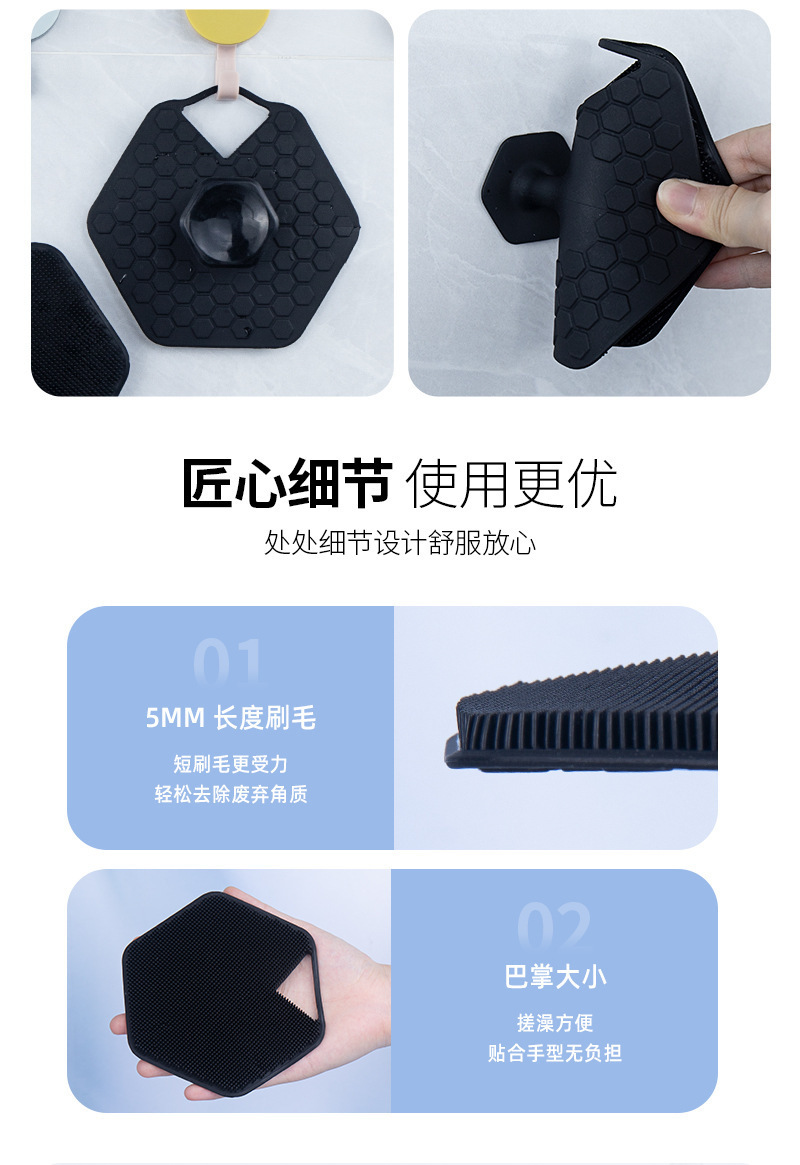 匠心细节 使用更优

处处细节设计舒服放心

01

5MM 长度刷毛

短刷毛更受力
轻松去除废弃角质

02

巴掌大小

搓澡方便
贴合手型无负担