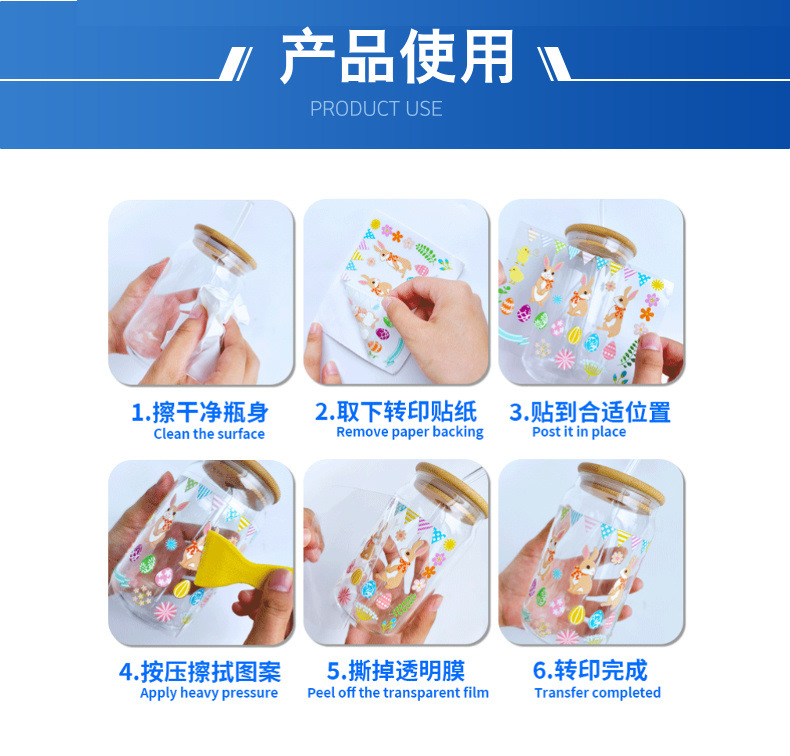 产品使用
PRODUCT USE

1.擦干净瓶身
Clean the surface

2.取下转印贴纸
Remove paper backing

3.贴到合适位置
Post it in place

4.按压擦拭图案
Apply heavy pressure

5.撕掉透明膜
Peel off the transparent film

6.转印完成
Transfer completed