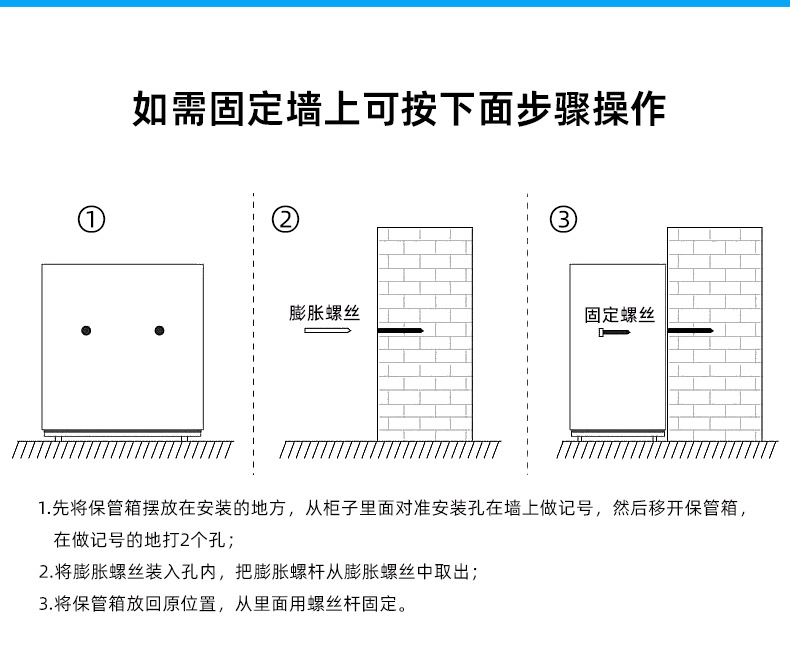 如需固定墙上可按下面步骤操作

①

②

膨胀螺丝

③

固定螺丝

1.先将保管箱摆放在安装的地方，从柜子里面对准安装孔在墙上做记号，然后移开保管箱，在做记号的地打2个孔；

2.将膨胀螺丝装入孔内，把膨胀螺杆从膨胀螺丝中取出；

3.将保管箱放回原位置，从里面用螺丝杆固定。