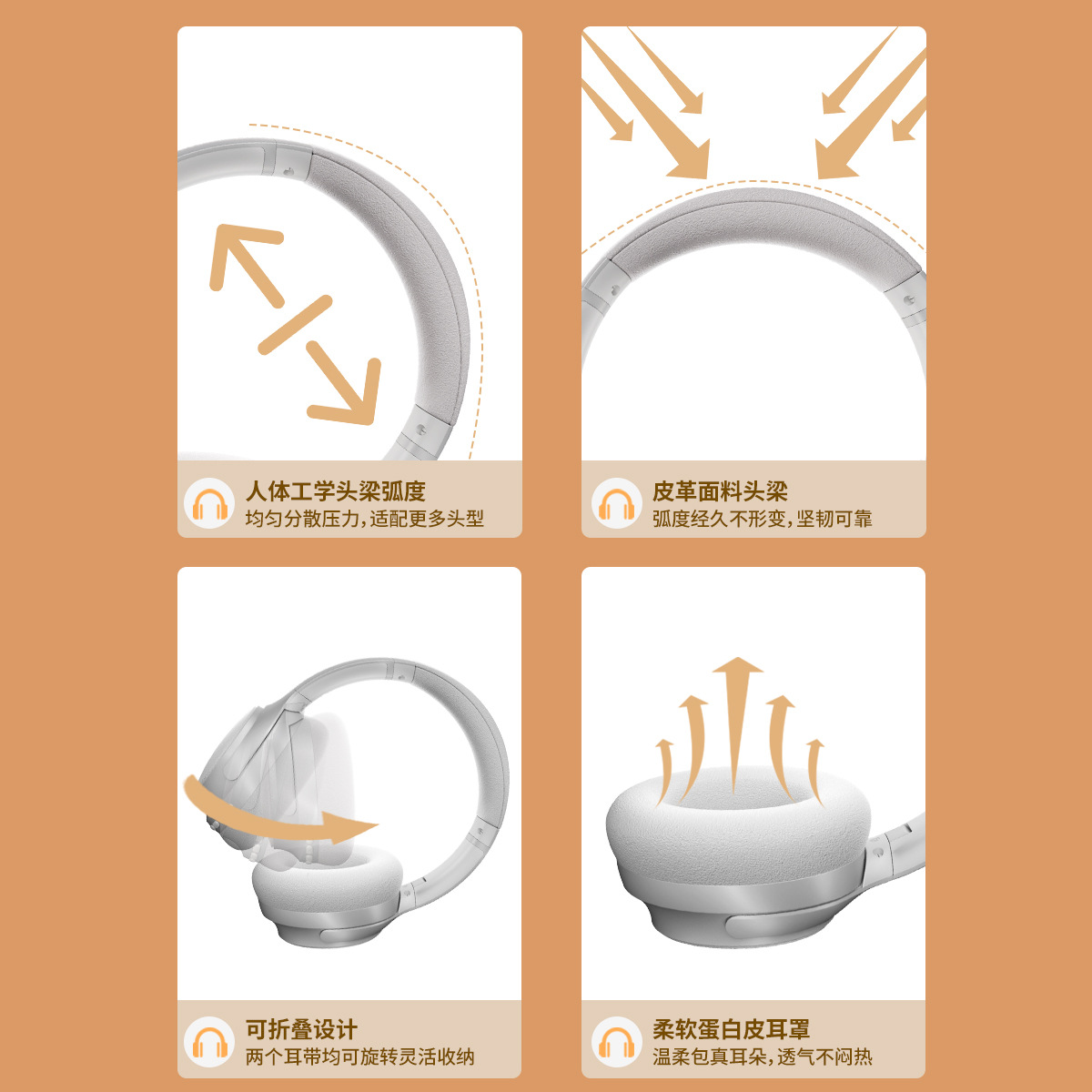 人体工学头梁弧度
均匀分散压力，适配更多头型

皮革面料头梁
弧度经久不形变，坚韧可靠

可折叠设计
两个耳带均可旋转灵活收纳

柔软蛋白皮耳罩
温柔包真耳朵，透气不闷热