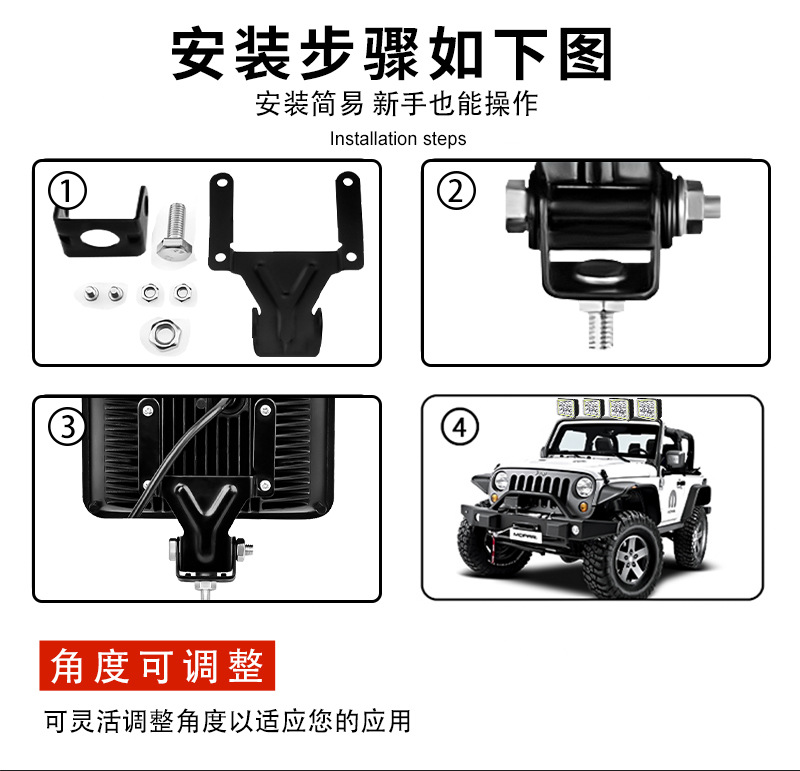 安装步骤如下图

安装简易 新手也能操作

Installation steps

①

②

③

④

MOPAR

角度可调整

可灵活调整角度以适应您的应用