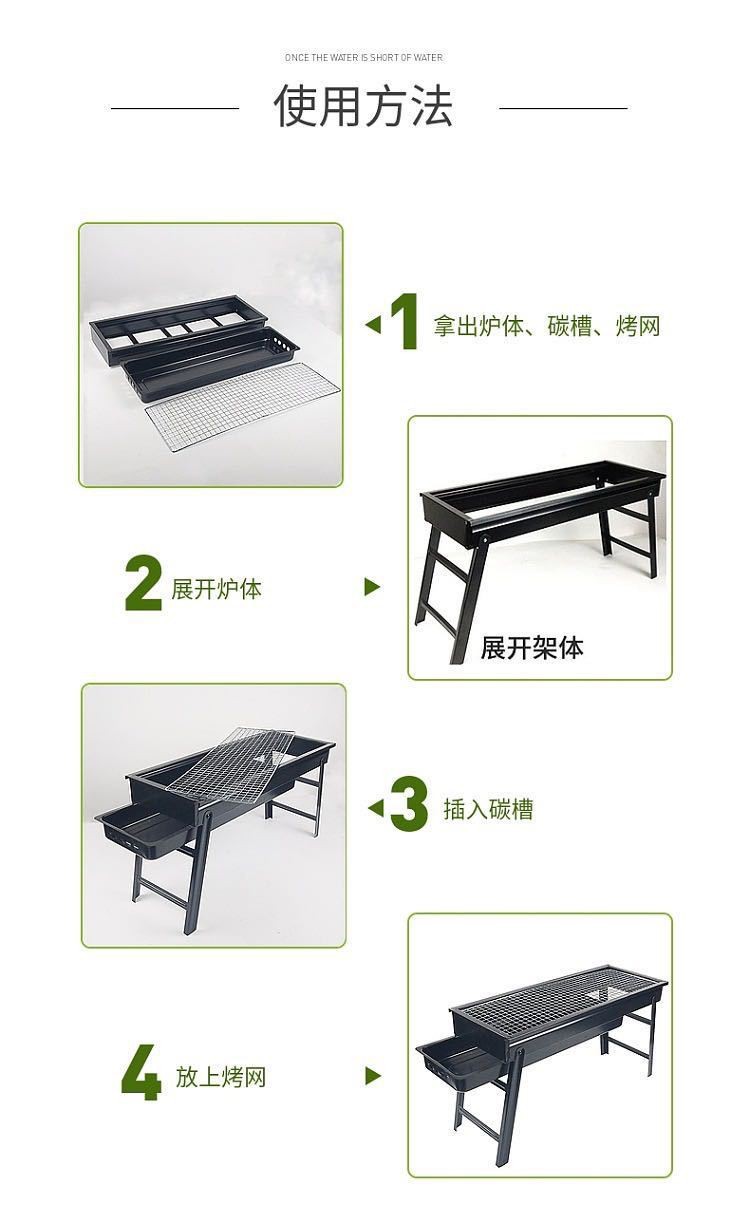 ONCE THE WATER IS SHORT OF WATER

使用方法

1 拿出炉体、碳槽、烤网

2 展开炉体

展开架体

3 插入碳槽

4 放上烤网