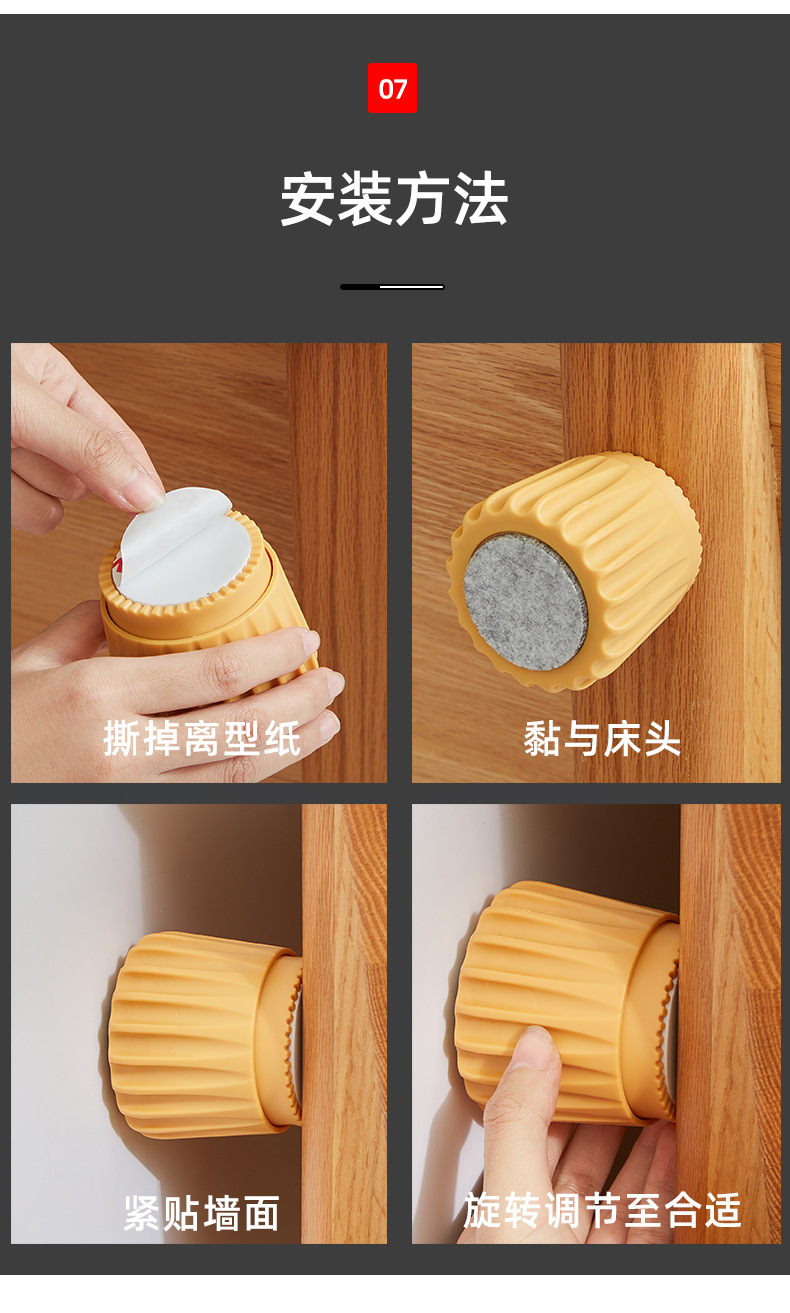 07

安装方法

撕掉离型纸

黏与床头

紧贴墙面

旋转调节至合适