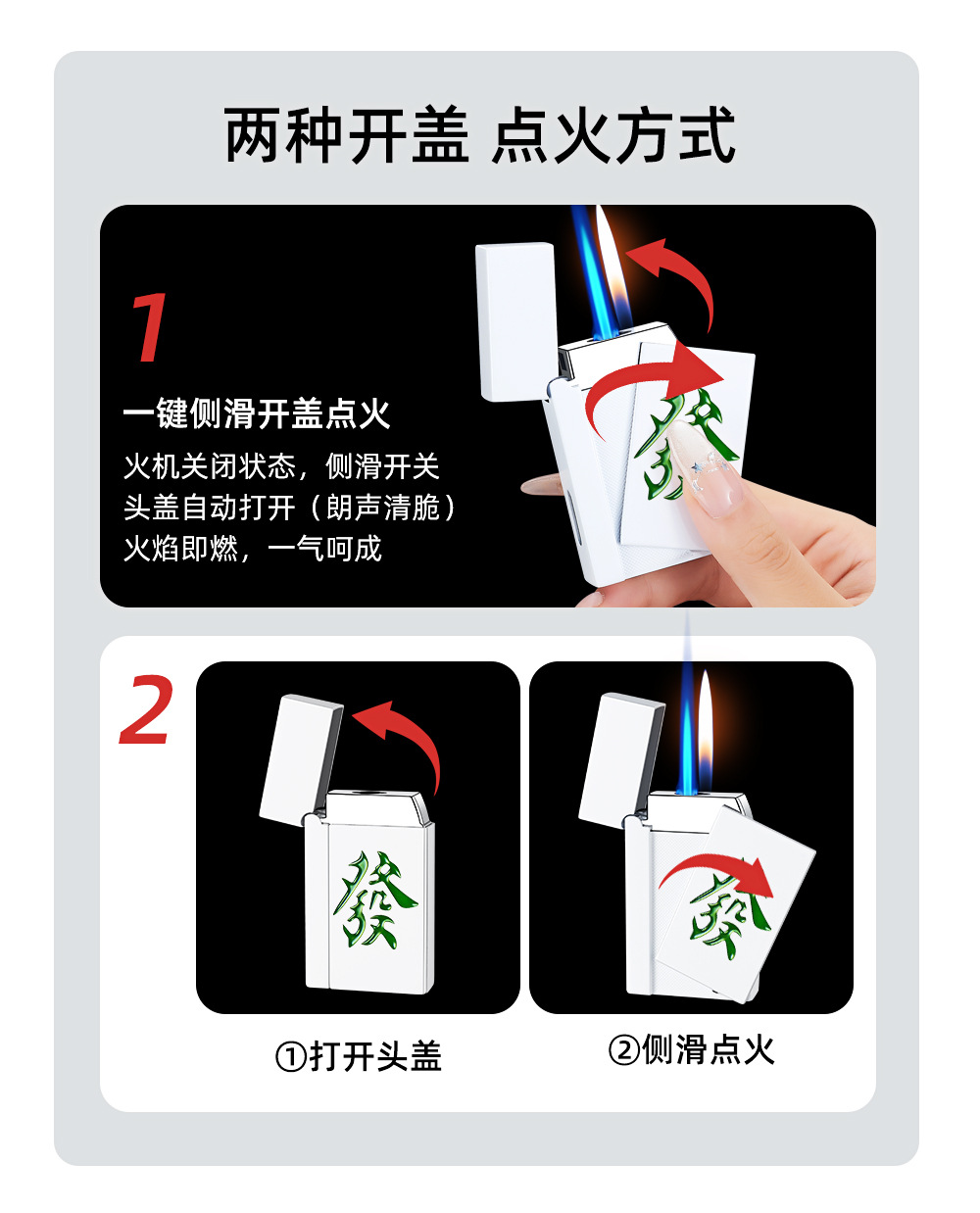 两种开盖 点火方式

1

一键侧滑开盖点火

火机关闭状态，侧滑开关
头盖自动打开（朗声清脆）
火焰即燃，一气呵成

發

2

發

發

①打开头盖

②侧滑点火