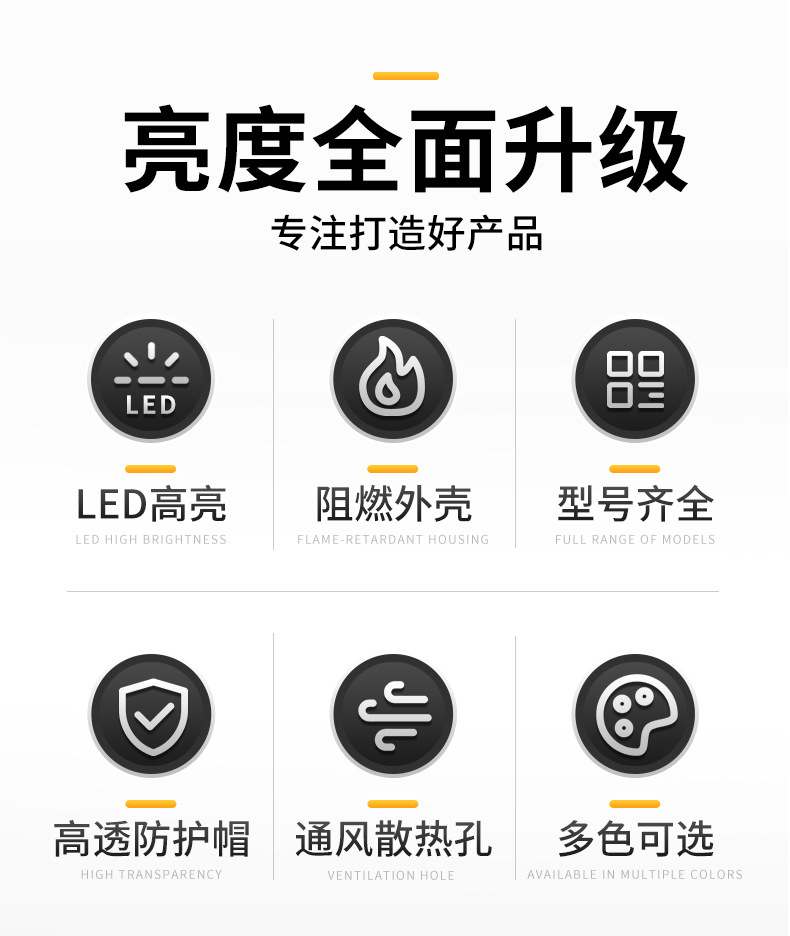 亮度全面升级

专注打造好产品

LED

LED高亮

LED HIGH BRIGHTNESS

阻燃外壳

FLAME-RETARDANT HOUSING

型号齐全

FULL RANGE OF MODELS

高透防护帽

HIGH TRANSPARENCY

通风散热孔

VENTILATION HOLE

多色可选

AVAILABLE IN MULTIPLE COLORS