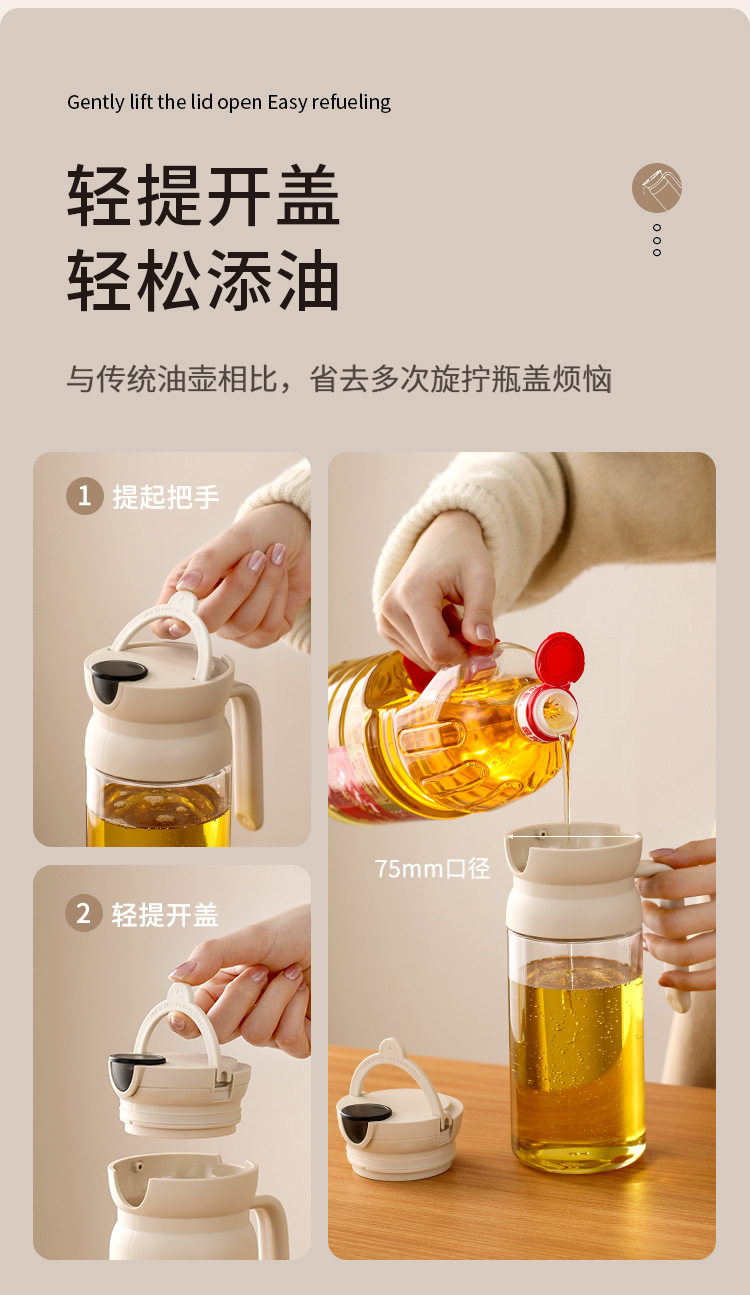 Gently lift the lid open Easy refueling

轻提开盖
轻松添油

与传统油壶相比，省去多次旋拧瓶盖烦恼

1 提起把手

2 轻提开盖

75mm口径