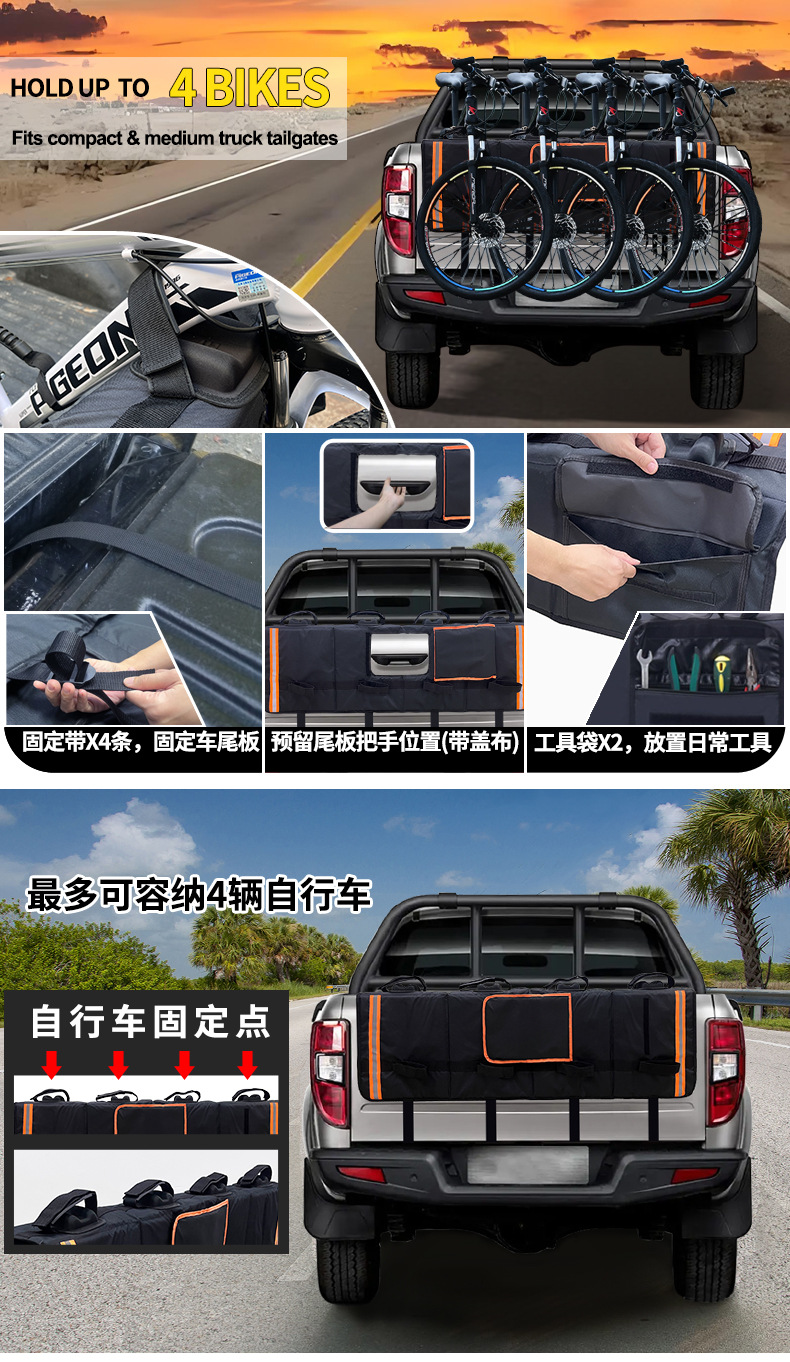 HOLD UP TO 4 BIKES

Fits compact & medium truck tailgates

GEON

固定带X4条，固定车尾板

预留尾板把手位置(带盖布)

工具袋X2，放置日常工具

最多可容纳4辆自行车

自行车固定点