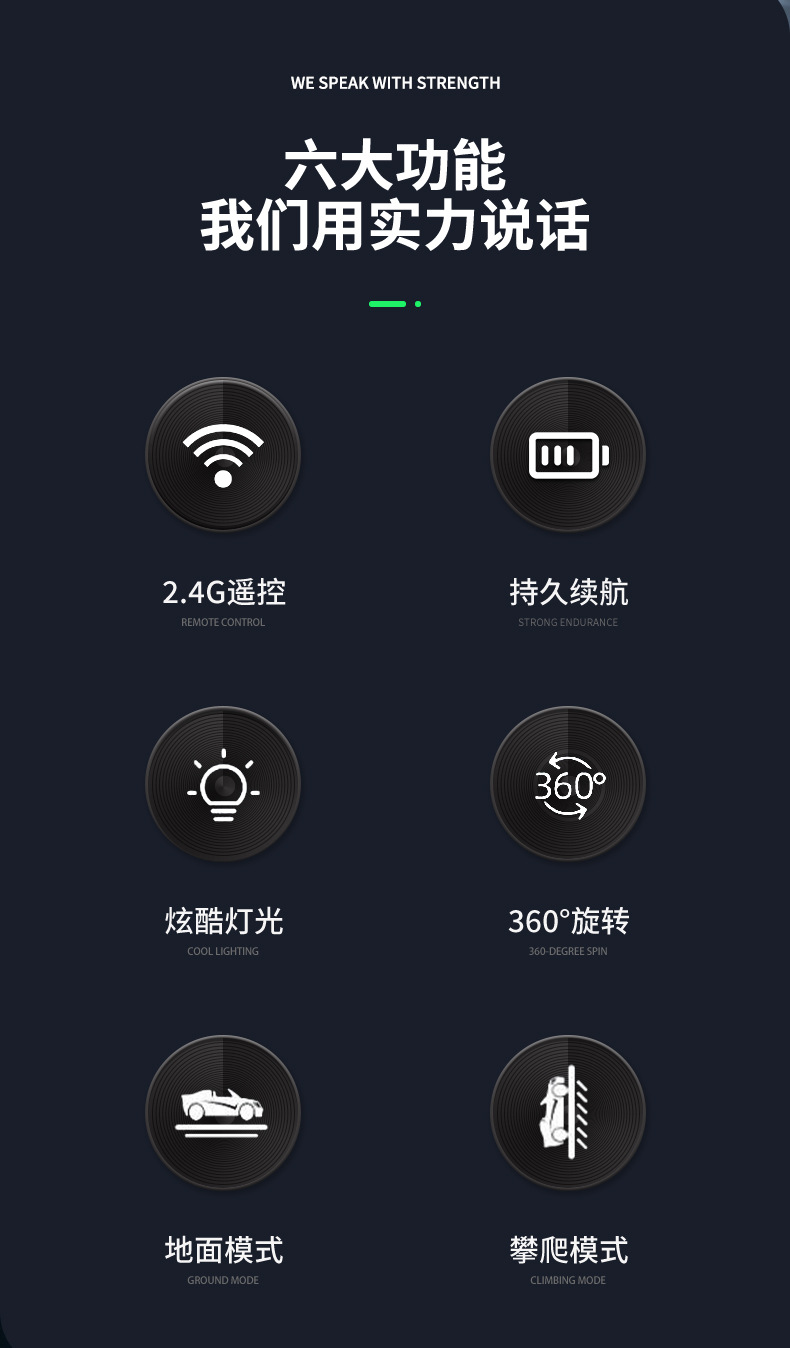 WE SPEAK WITH STRENGTH

六大功能
我们用实力说话

2.4G遥控
REMOTE CONTROL

持久续航
STRONG ENDURANCE

360°

炫酷灯光
COOL LIGHTING

360°旋转
360-DEGREE SPIN

地面模式
GROUND MODE

攀爬模式
CLIMBING MODE