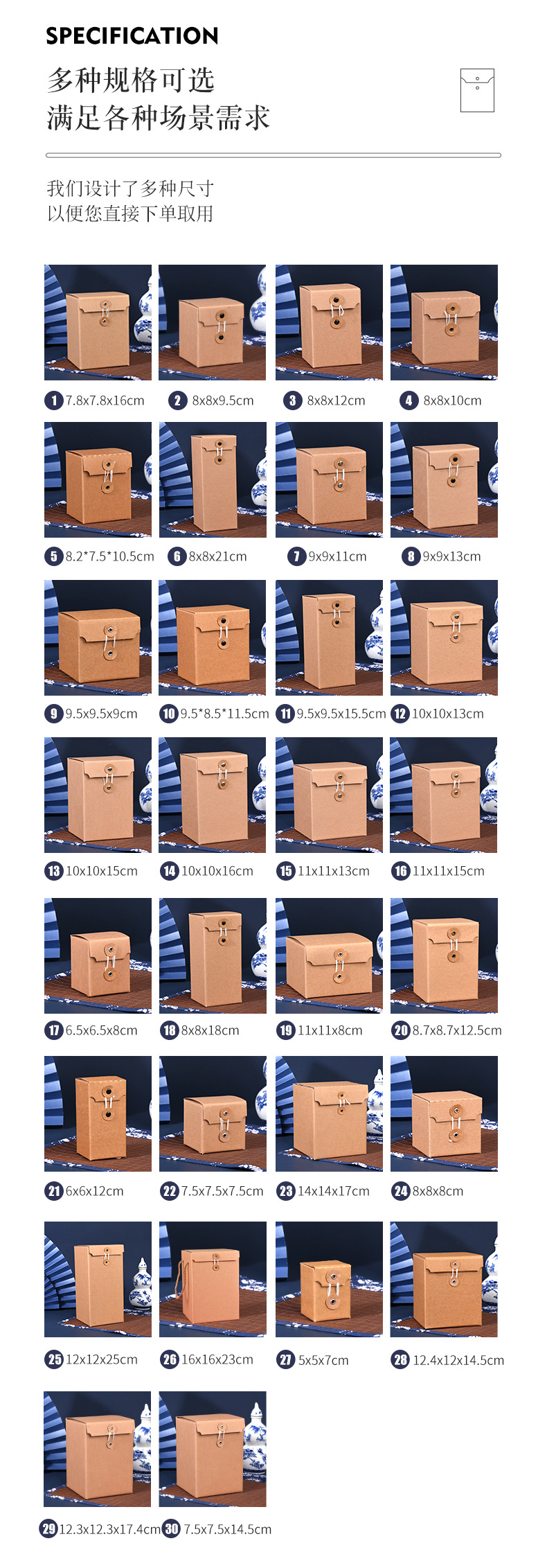 SPECIFICATION

多种规格可选
满足各种场景需求

我们设计了多种尺寸
以便您直接下单取用

1 7.8x7.8x16cm
2 8x8x9.5cm
3 8x8x12cm
4 8x8x10cm
5 8.2*7.5*10.5cm
6 8x8x21cm
7 9x9x11cm
8 9x9x13cm
9 9.5x9.5x9cm
10 9.5*8.5*11.5cm
11 9.5x9.5x15.5cm
12 10x10x13cm
13 10x10x15cm
14 10x10x16cm
15 11x11x13cm
16 11x11x15cm
17 6.5x6.5x8cm
18 8x8x18cm
19 11x11x8cm
20 8.7x8.7x12.5cm
21 6x6x12cm
22 7.5x7.5x7.5cm
23 14x14x17cm
24 8x8x8cm
25 12x12x25cm
26 16x16x23cm
27 5x5x7cm
28 12.4x12x14.5cm
29 12.3x12.3x17.4cm
30 7.5x7.5x14.5cm