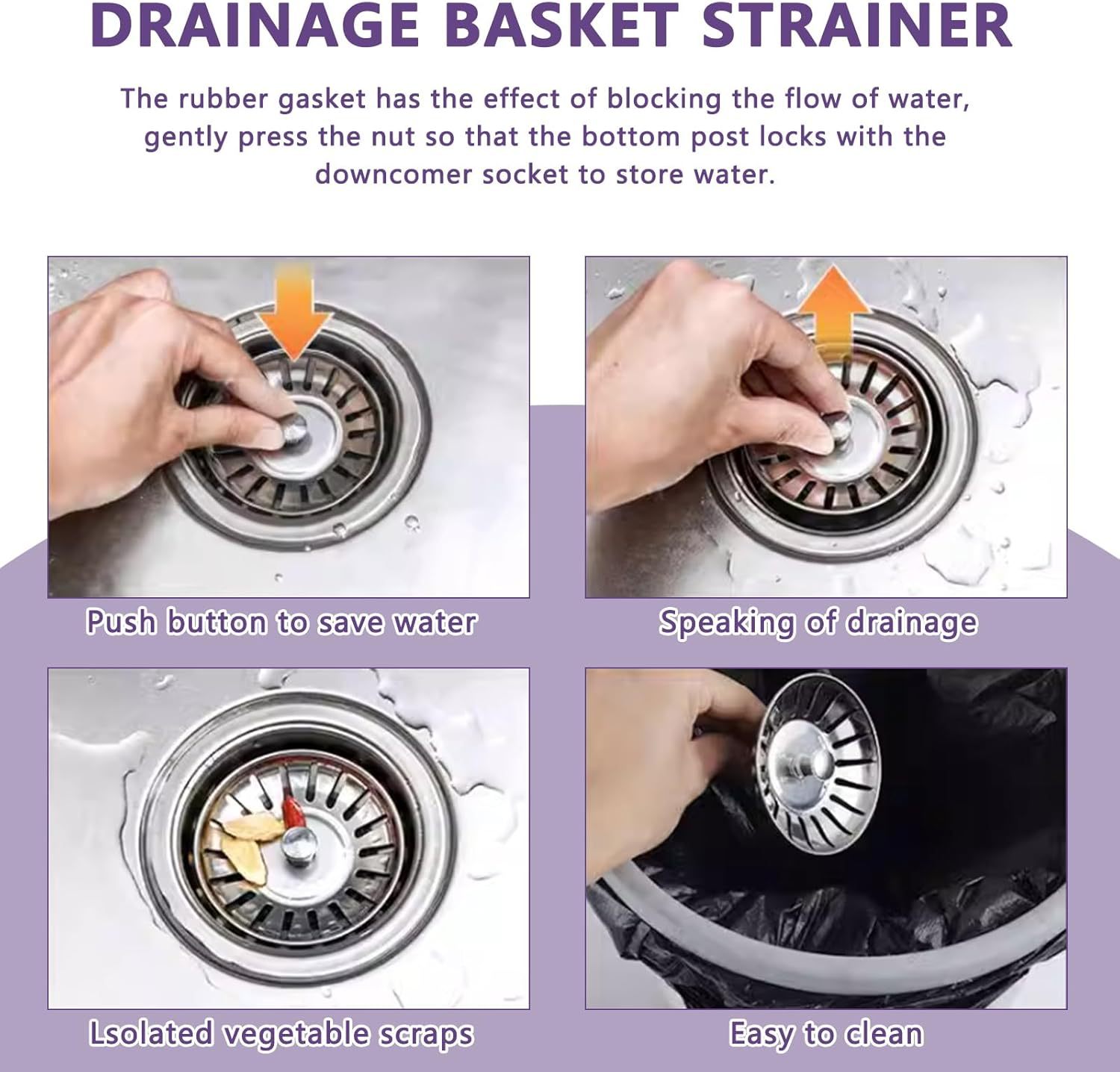 DRAINAGE BASKET STRAINER

The rubber gasket has the effect of blocking the flow of water, gently press the nut so that the bottom post locks with the downcomer socket to store water.

Push button to save water

Speaking of drainage

Lsolated vegetable scraps

Easy to clean