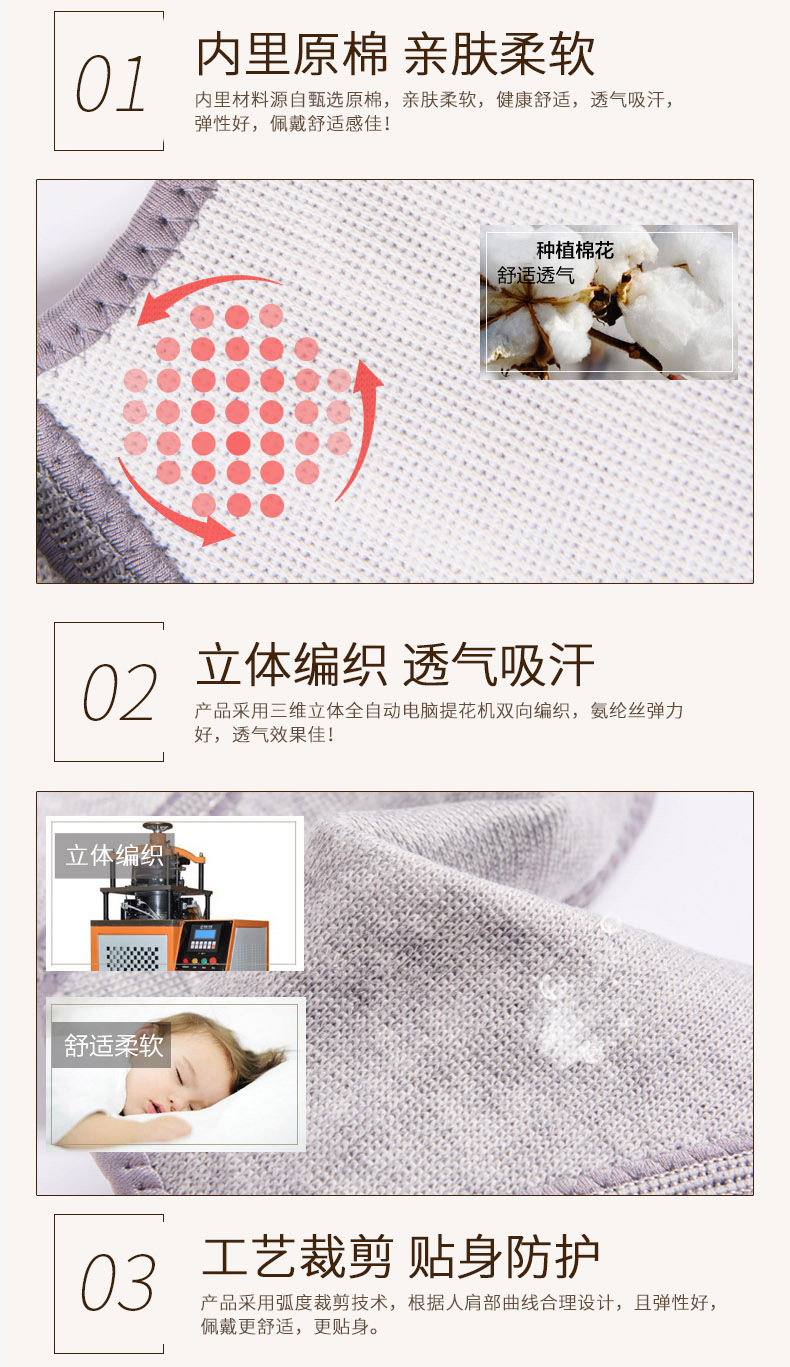 01

内里原棉 亲肤柔软

内里材料源自甄选原棉，亲肤柔软，健康舒适，透气吸汗，弹性好，佩戴舒适感佳！

种植棉花
舒适透气

02

立体编织 透气吸汗

产品采用三维立体全自动电脑提花机双向编织，氨纶丝弹力好，透气效果佳！

立体编织

舒适柔软

03

工艺裁剪 贴身防护

产品采用弧度裁剪技术，根据人肩部曲线合理设计，且弹性好，佩戴更舒适，更贴身。