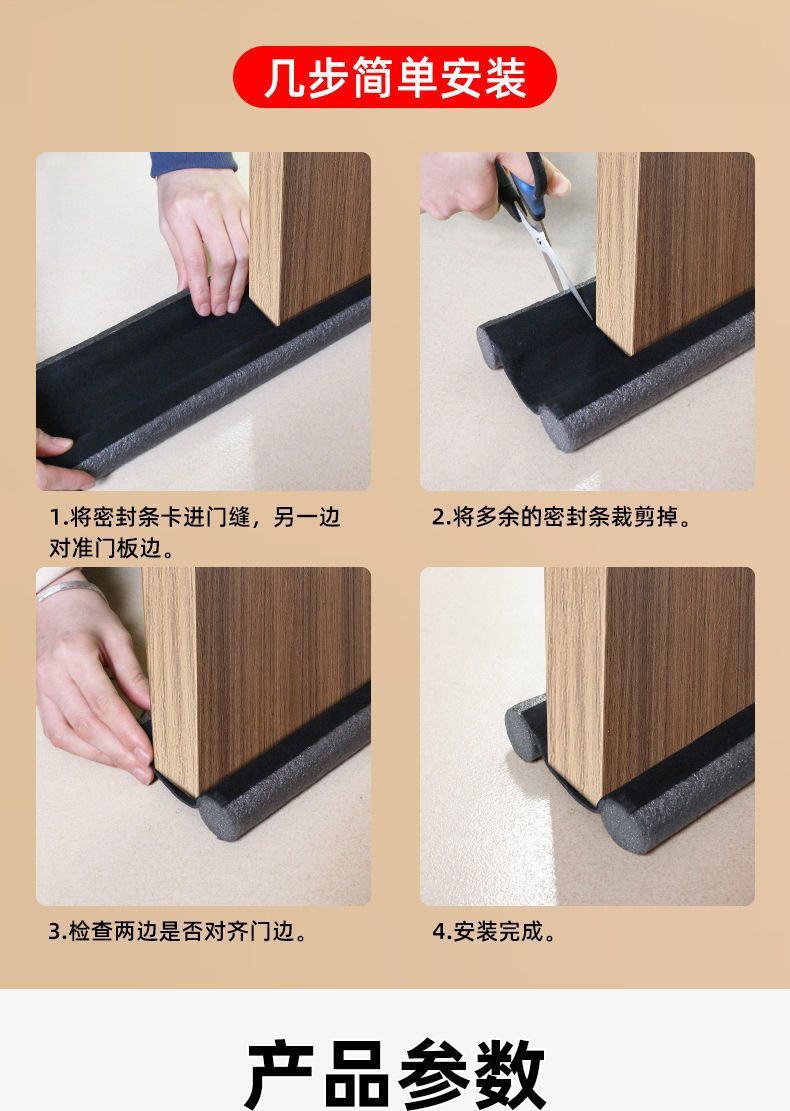 几步简单安装

1.将密封条卡进门缝，另一边对准门板边。

2.将多余的密封条裁剪掉。

3.检查两边是否对齐门边。

4.安装完成。

产品参数