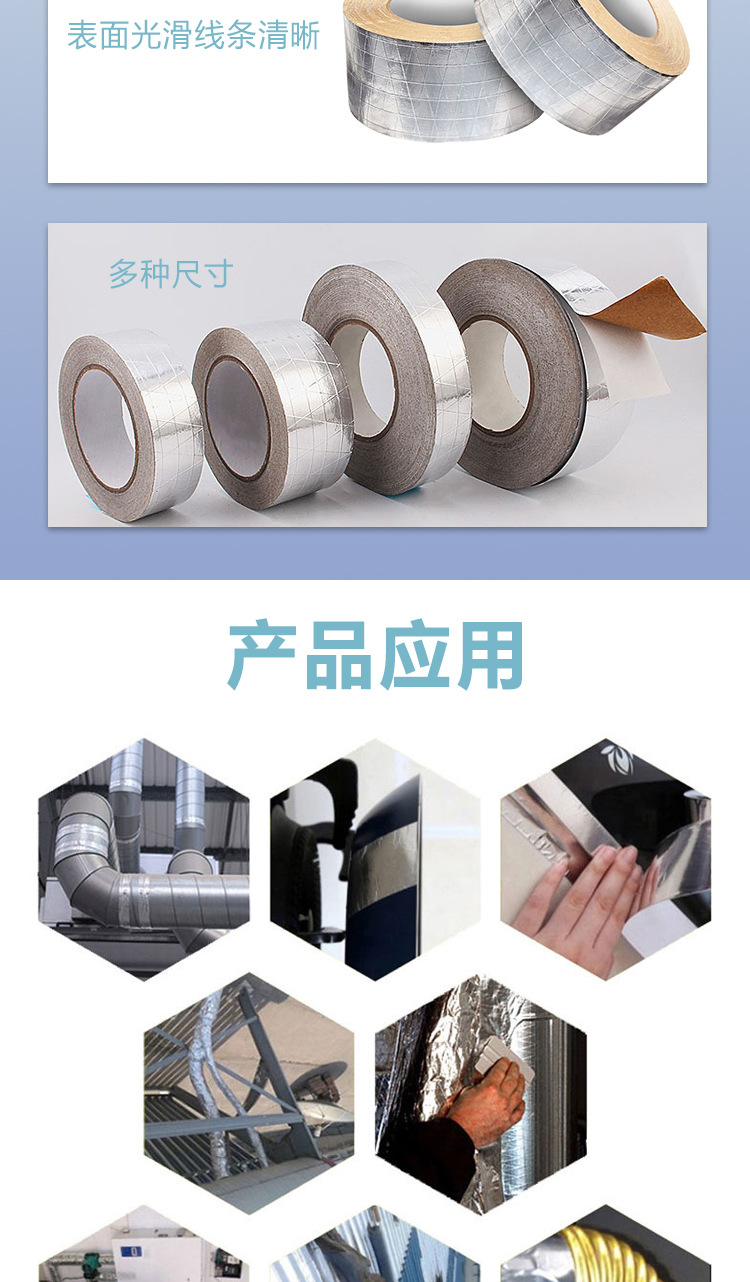 表面光滑线条清晰

多种尺寸

产品应用