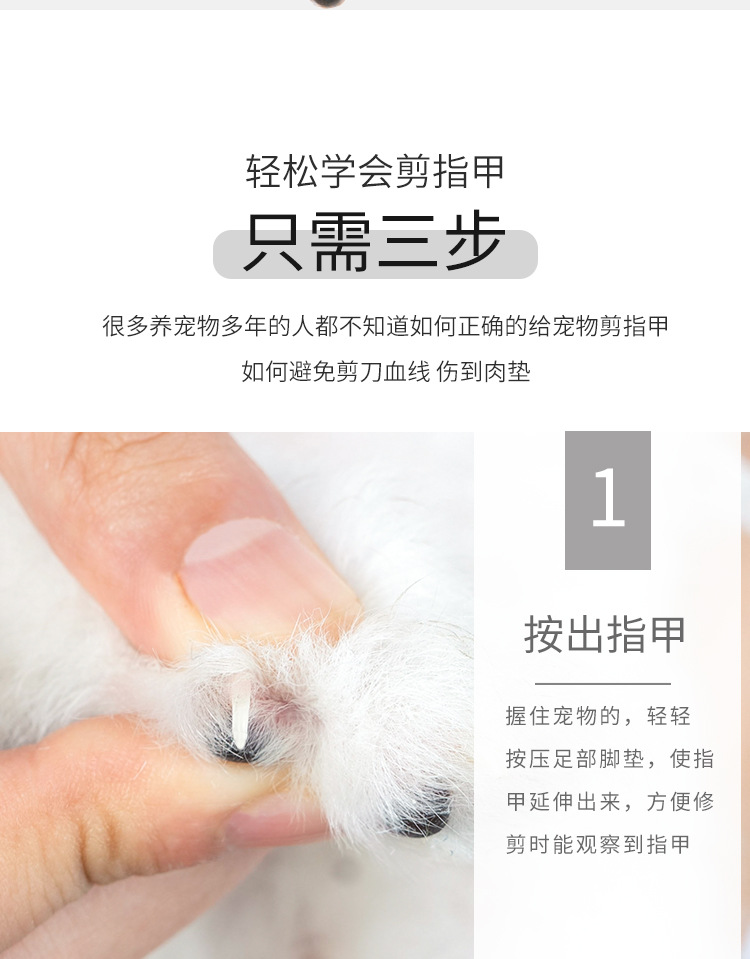 轻松学会剪指甲

只需三步

很多养宠物多年的人都不知道如何正确的给宠物剪指甲

如何避免剪刀血线 伤到肉垫

1

按出指甲

握住宠物的，轻轻按压足部脚垫，使指甲延伸出来，方便修剪时能观察到指甲