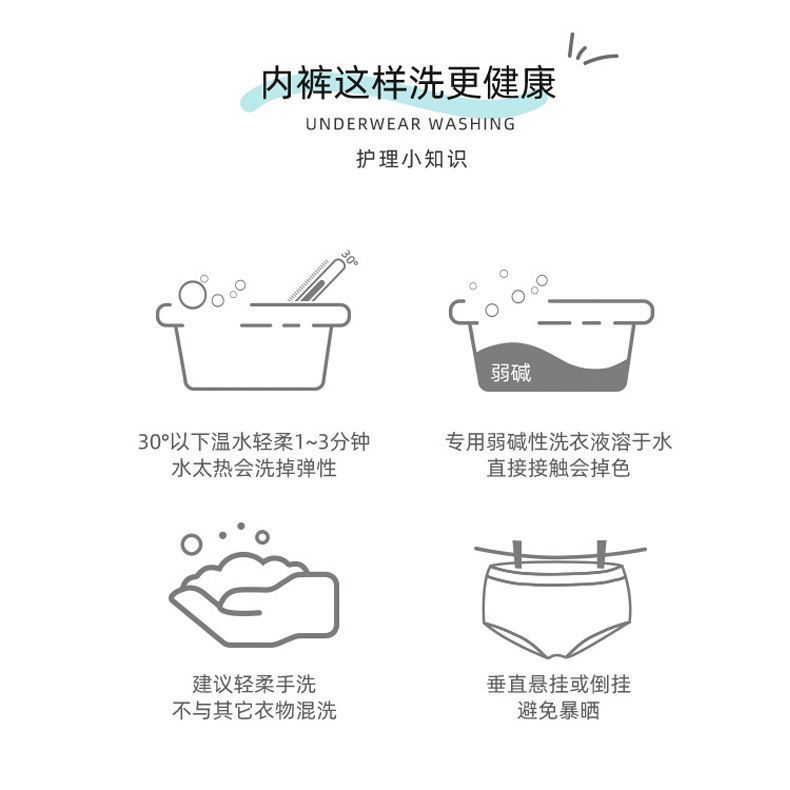 内裤这样洗更健康
UNDERWEAR WASHING
护理小知识

30°

30°以下温水轻柔1~3分钟
水太热会洗掉弹性

弱碱

专用弱碱性洗衣液溶于水
直接接触会掉色

建议轻柔手洗
不与其它衣物混洗

垂直悬挂或倒挂
避免暴晒