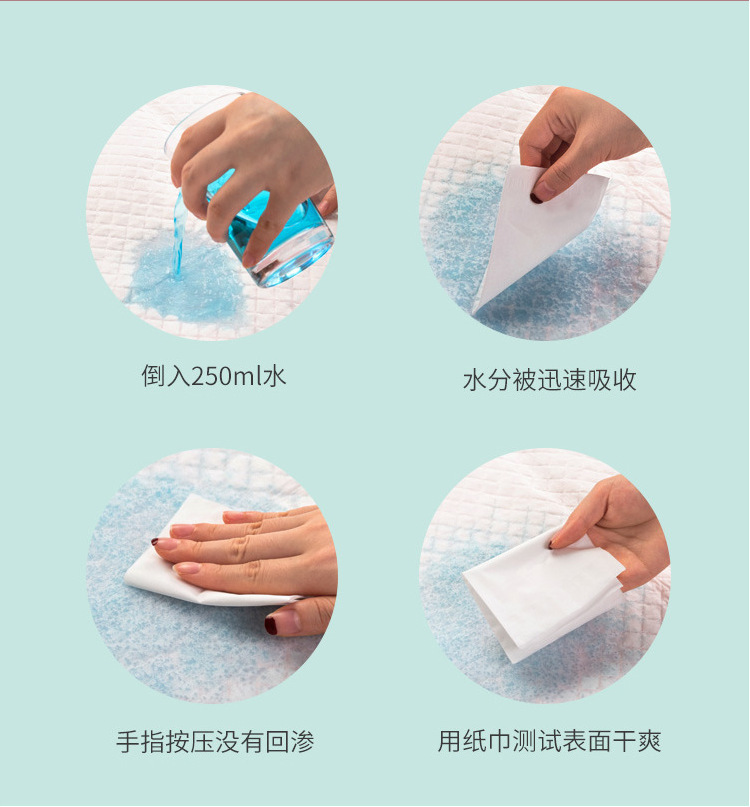 倒入250ml水

水分被迅速吸收

手指按压没有回渗

用纸巾测试表面干爽