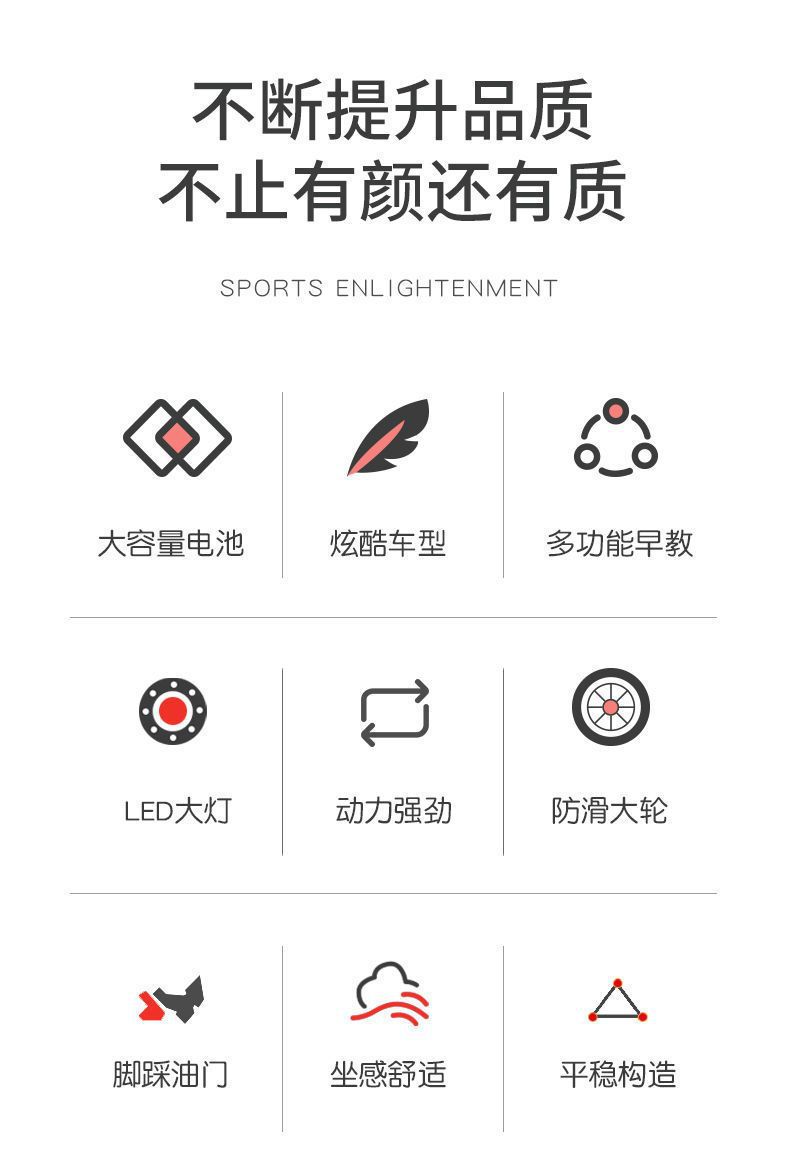 不断提升品质
不止有颜还有质

SPORTS ENLIGHTENMENT

大容量电池

炫酷车型

多功能早教

LED大灯

动力强劲

防滑大轮

脚踩油门

坐感舒适

平稳构造