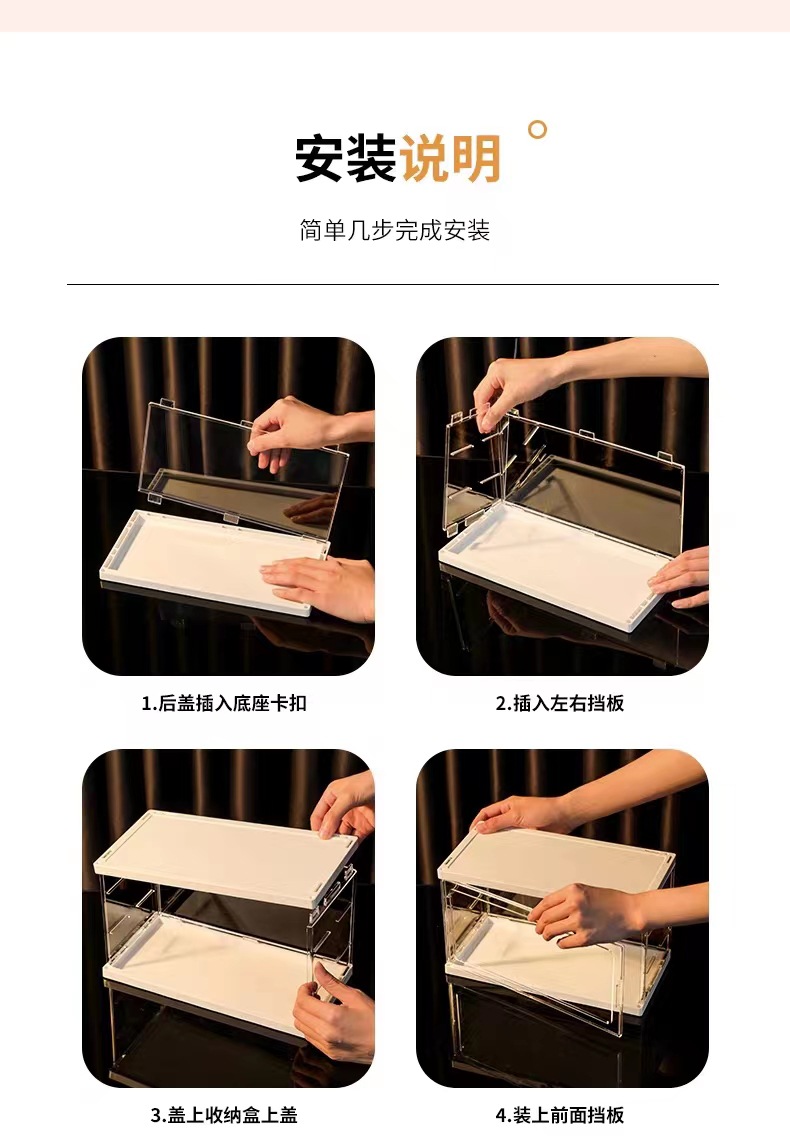 安装说明

简单几步完成安装

1.后盖插入底座卡扣

2.插入左右挡板

3.盖上收纳盒上盖

4.装上前面挡板