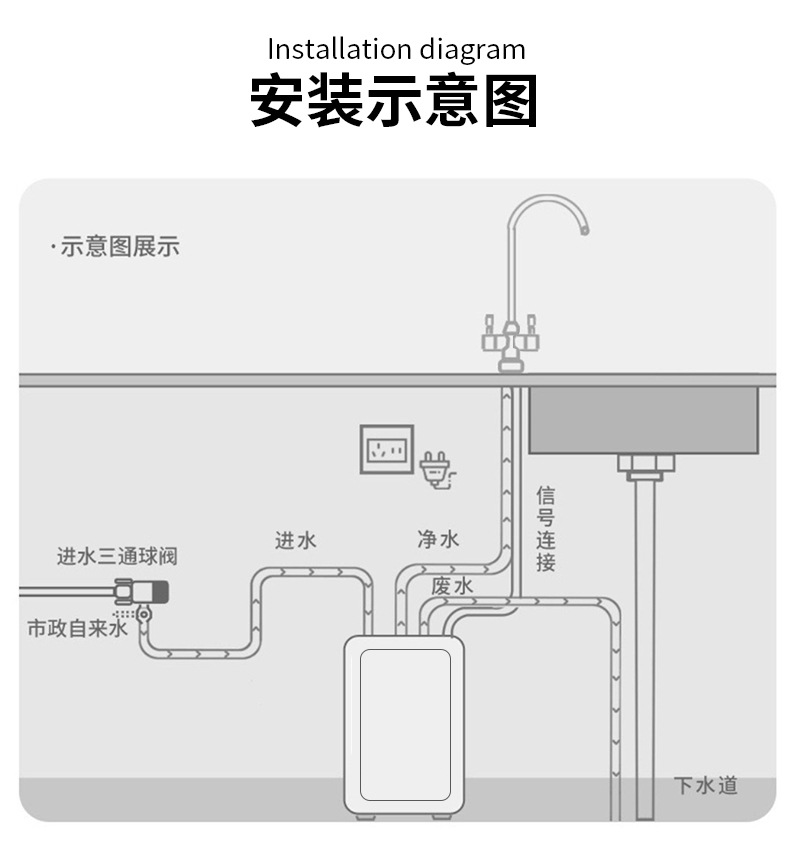 Installation diagram
安装示意图

·示意图展示

进水三通球阀
市政自来水
进水
净水
废水
信号连接
下水道