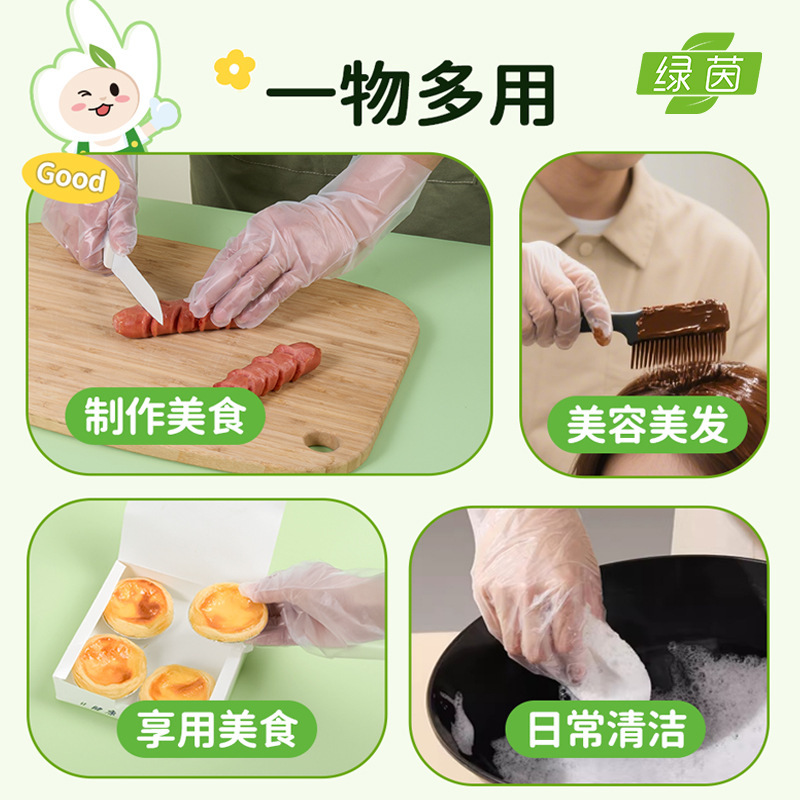 一物多用

绿茵

Good

制作美食

美容美发

享用美食

日常清洁