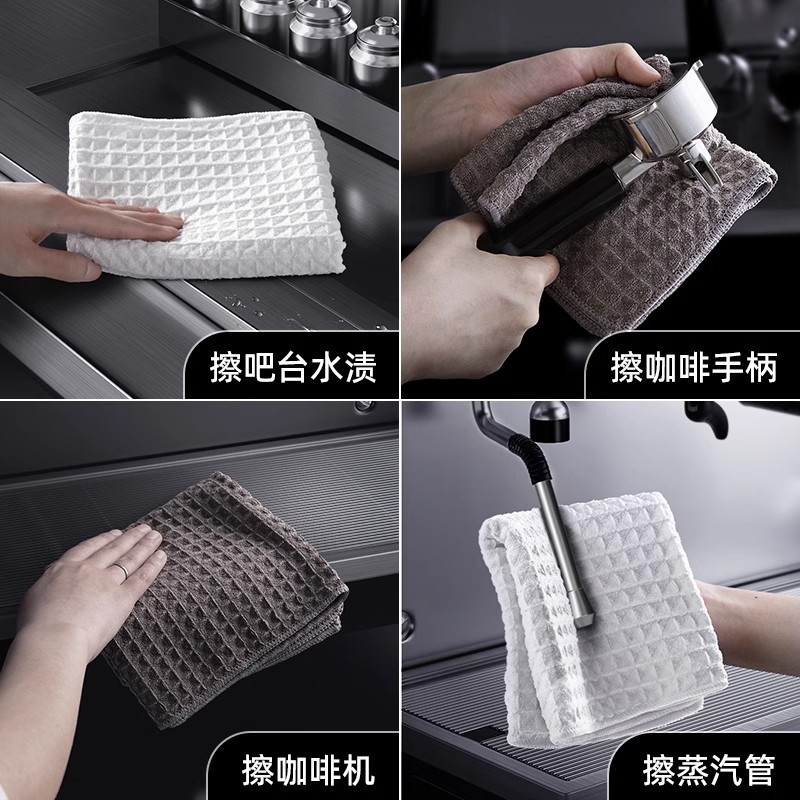 擦吧台水渍

擦咖啡手柄

擦咖啡机

擦蒸汽管