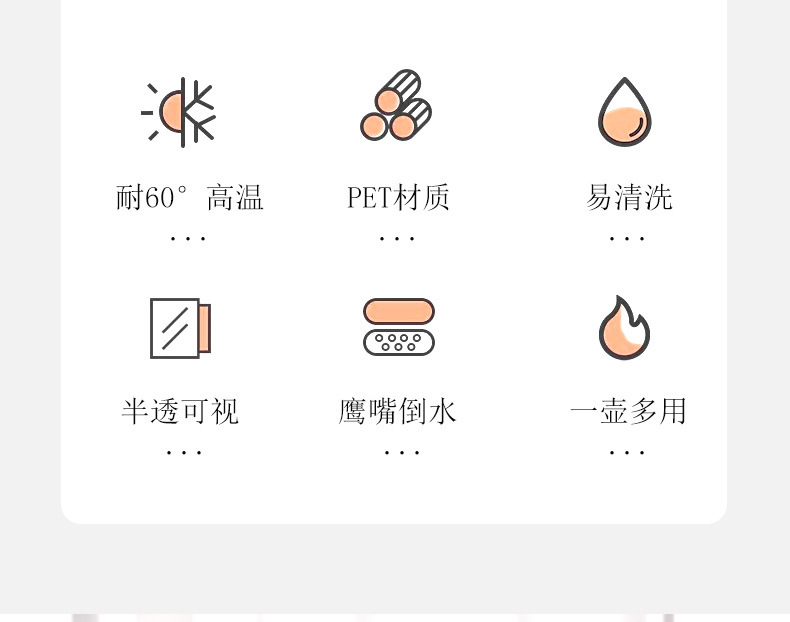 耐60° 高温
...

PET材质
...

易清洗
...

半透可视
...

鹰嘴倒水
...

一壶多用
...