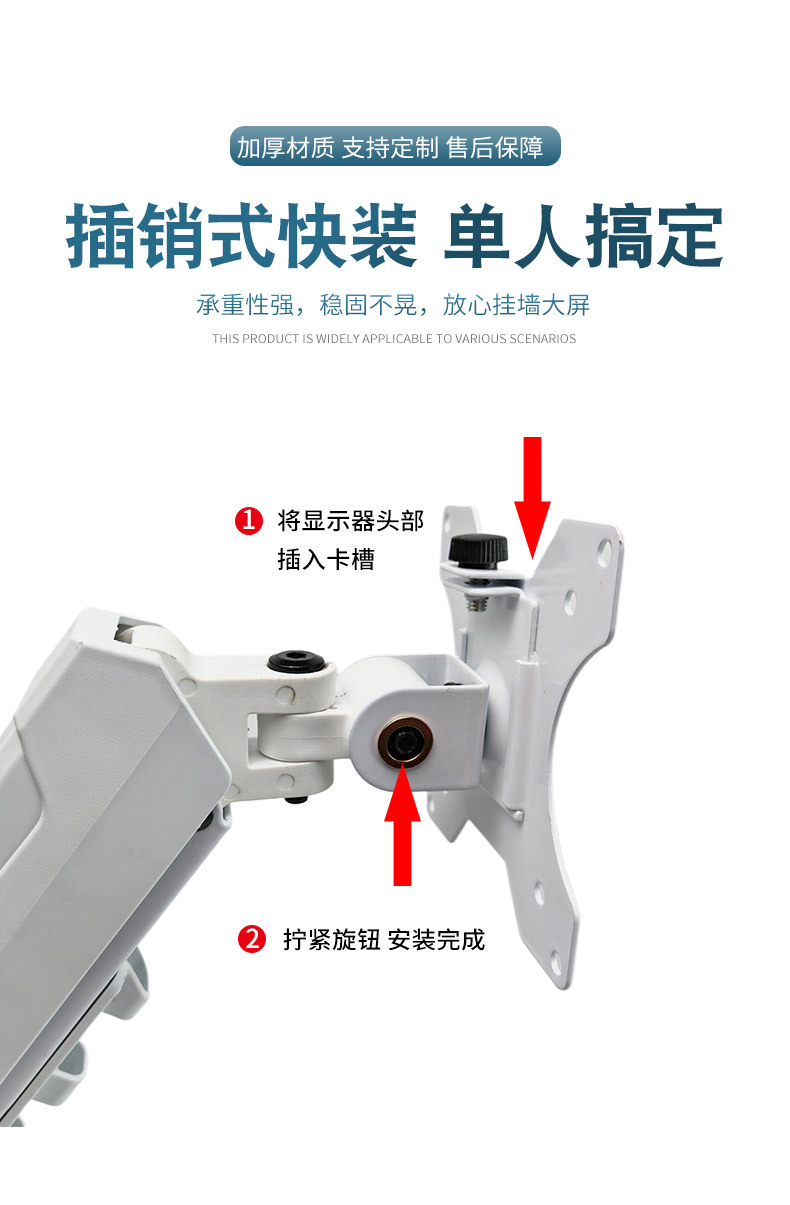 加厚材质 支持定制 售后保障

插销式快装 单人搞定

承重性强，稳固不晃，放心挂墙大屏

THIS PRODUCT IS WIDELY APPLICABLE TO VARIOUS SCENARIOS

1 将显示器头部插入卡槽

2 拧紧旋钮 安装完成