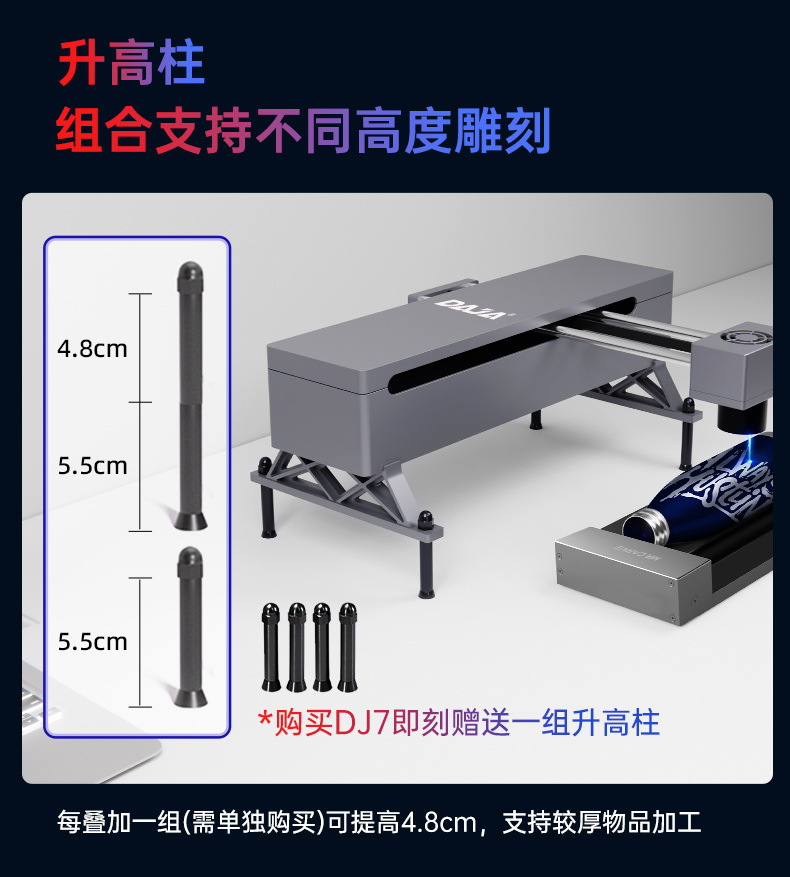 升高柱
组合支持不同高度雕刻

4.8cm
5.5cm
5.5cm

DAJA

*购买DJ7即刻赠送一组升高柱

每叠加一组(需单独购买)可提高4.8cm，支持较厚物品加工