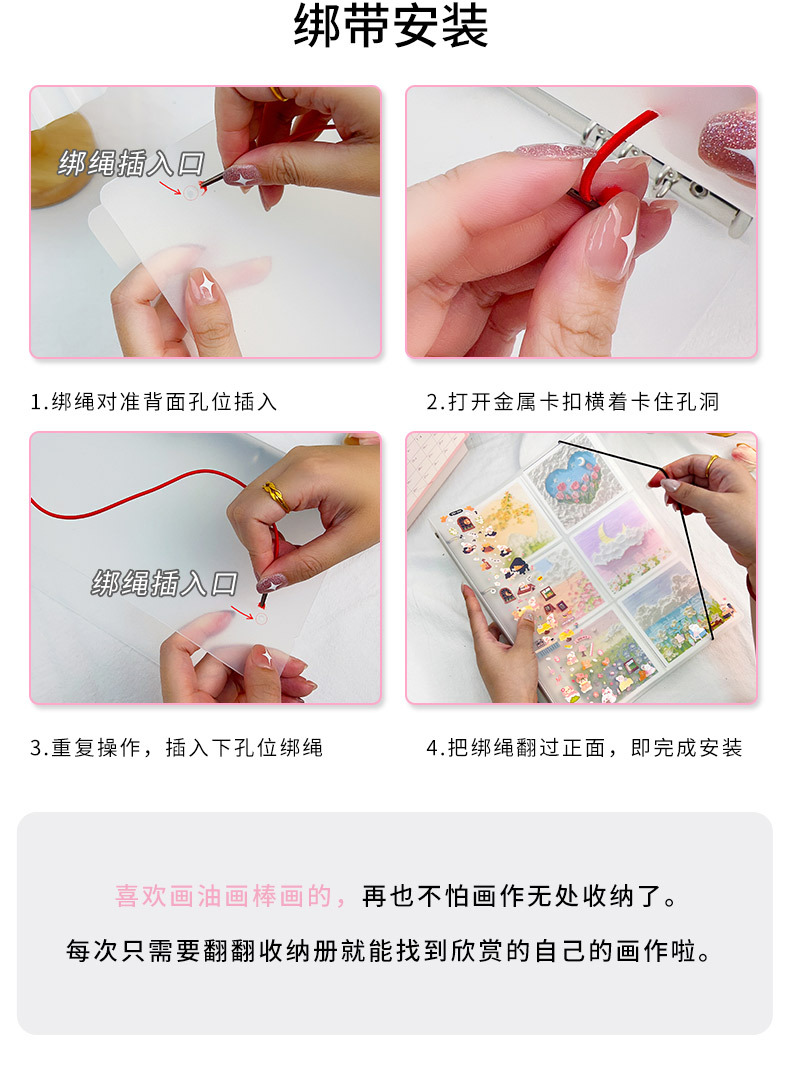 绑带安装

绑绳插入口

1.绑绳对准背面孔位插入

2.打开金属卡扣横着卡住孔洞

绑绳插入口

3.重复操作，插入下孔位绑绳

4.把绑绳翻过正面，即完成安装

喜欢画油画棒画的，再也不怕画作无处收纳了。

每次只需要翻翻收纳册就能找到欣赏的自己的画作啦。