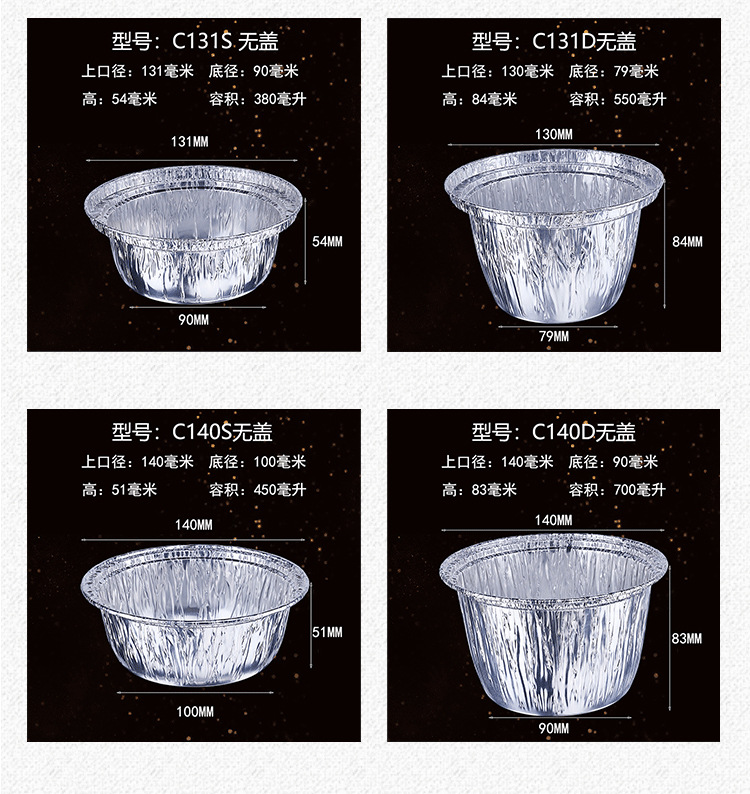 型号：C131S 无盖

上口径：131毫米 底径：90毫米

高：54毫米 容积：380毫升

131MM

54MM

90MM

型号：C131D无盖

上口径：130毫米 底径：79毫米

高：84毫米 容积：550毫升

130MM

84MM

79MM

型号：C140S无盖

上口径：140毫米 底径：100毫米

高：51毫米 容积：450毫升

140MM

51MM

100MM

型号：C140D无盖

上口径：140毫米 底径：90毫米

高：83毫米 容积：700毫升

140MM

83MM

90MM