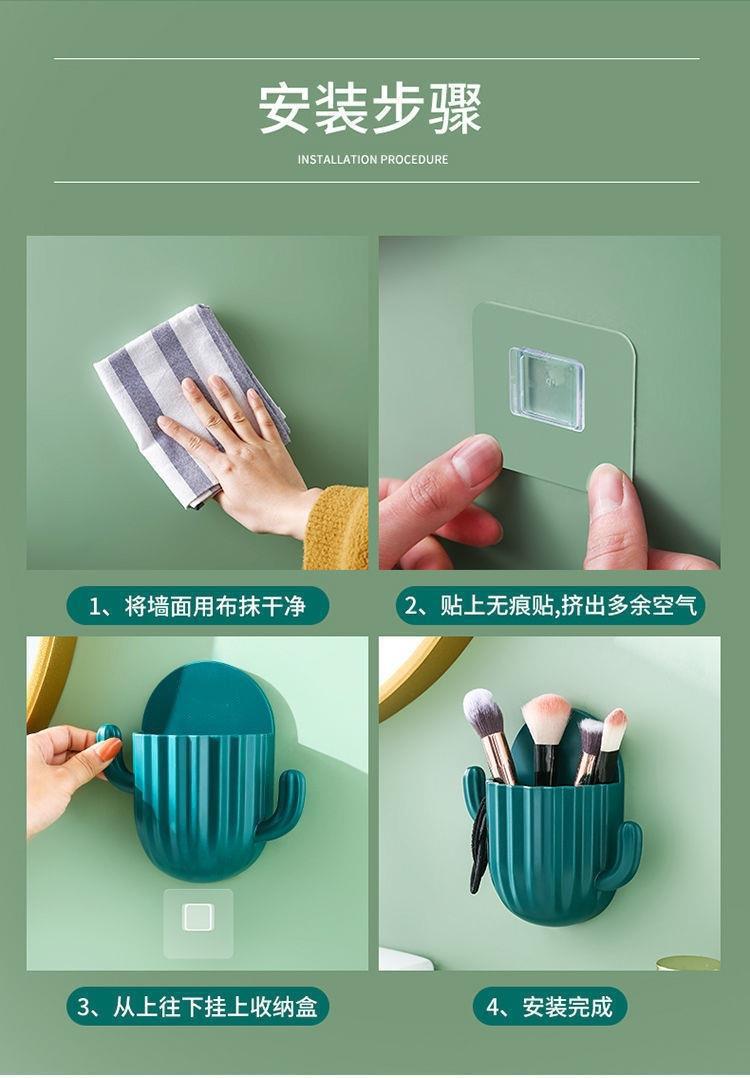 安装步骤

INSTALLATION PROCEDURE

1、将墙面用布抹干净

2、贴上无痕贴,挤出多余空气

3、从上往下挂上收纳盒

4、安装完成