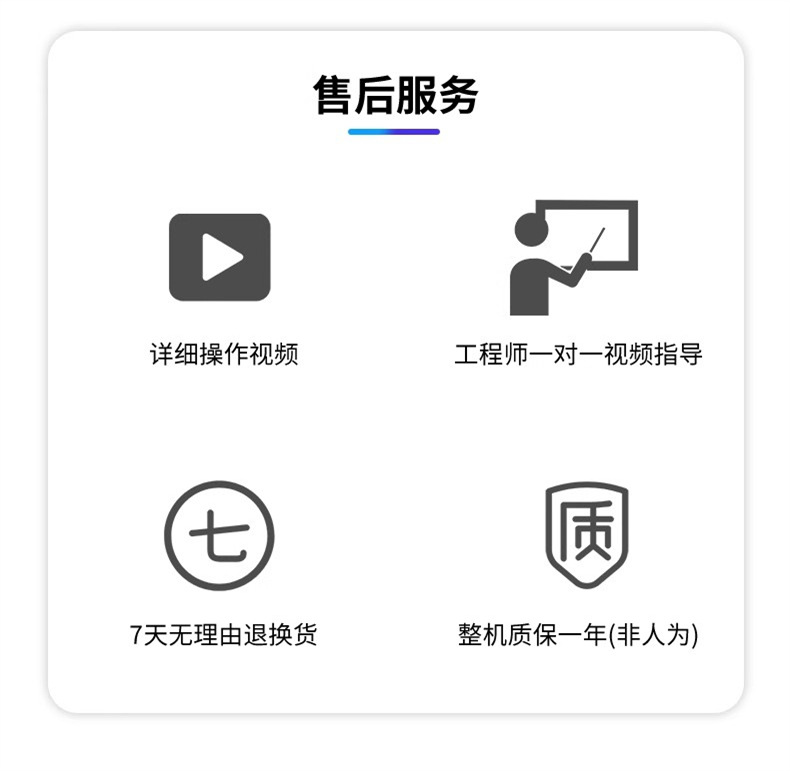 售后服务

详细操作视频

工程师一对一视频指导

七

7天无理由退换货

质

整机质保一年(非人为)