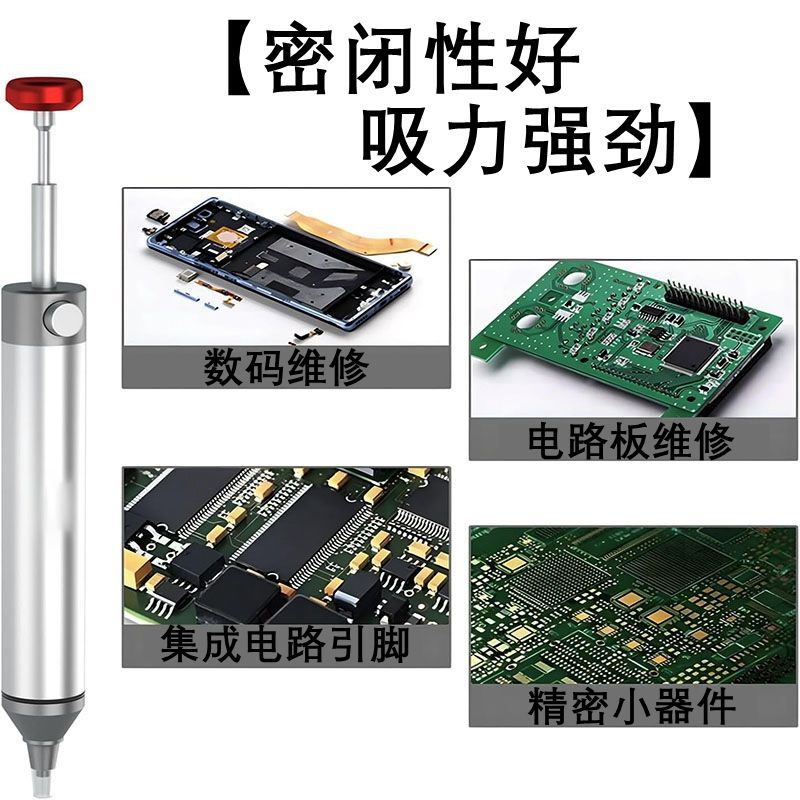 【密闭性好
吸力强劲】

数码维修

电路板维修

集成电路引脚

精密小器件