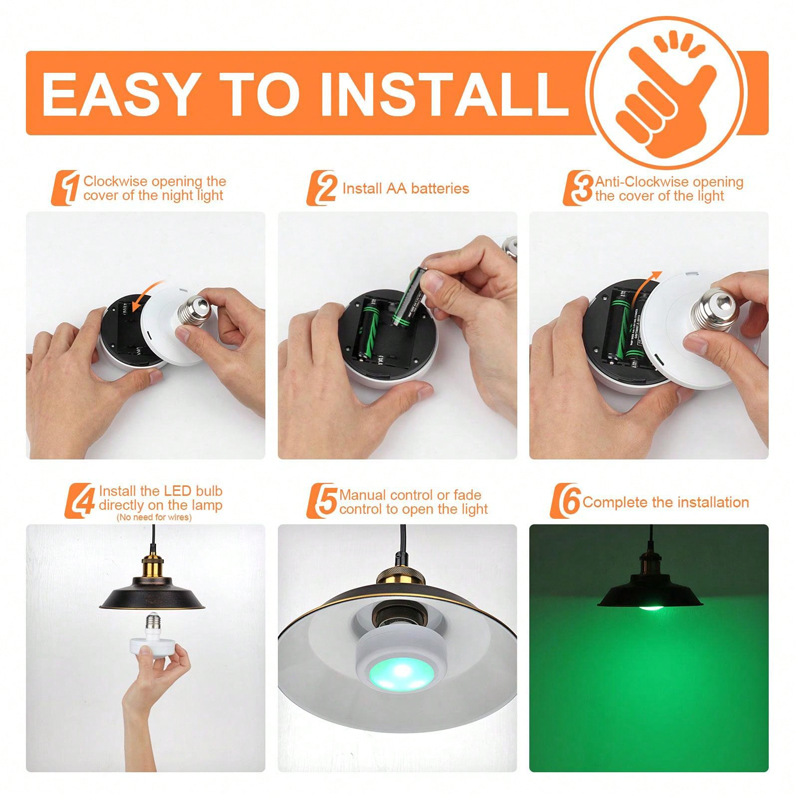 EASY TO INSTALL

1 Clockwise opening the cover of the night light

2 Install AA batteries

3 Anti-Clockwise opening the cover of the light

4 Install the LED bulb directly on the lamp (No need for wires)

5 Manual control or fade control to open the light

6 Complete the installation