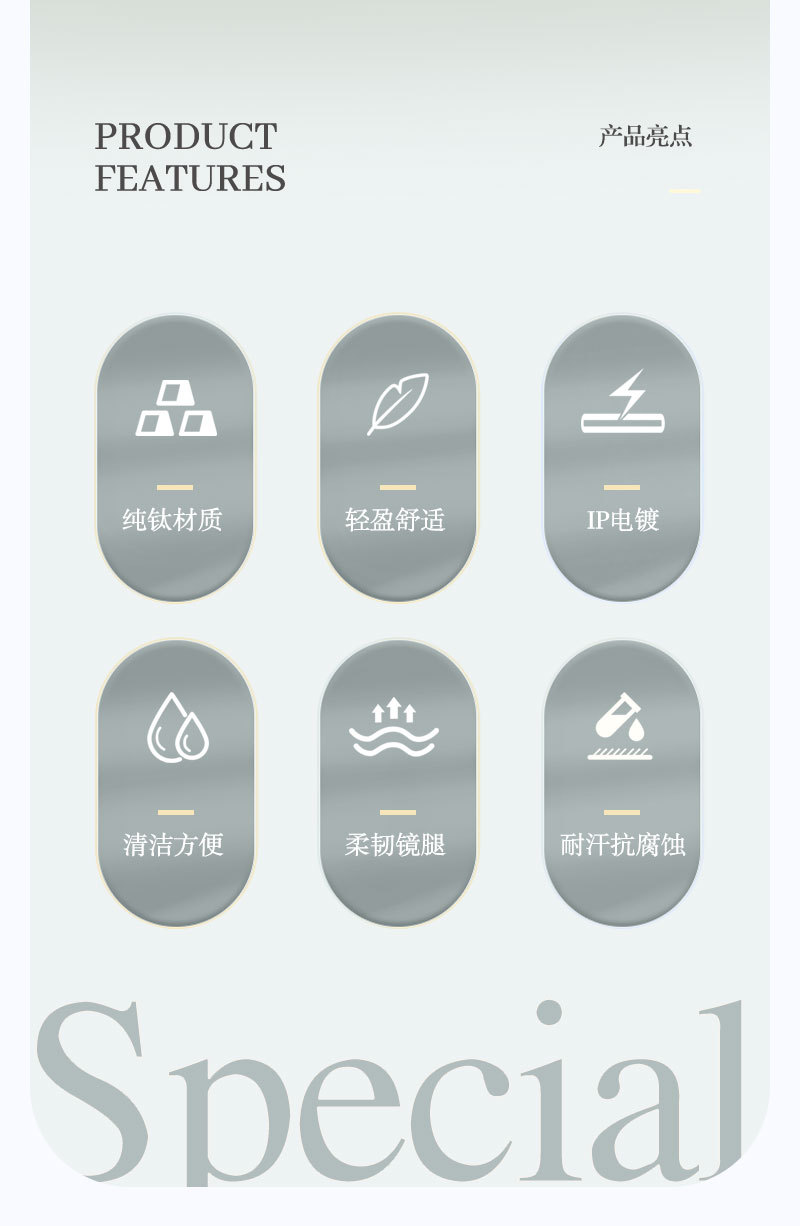 PRODUCT
FEATURES

产品亮点

纯钛材质

轻盈舒适

IP电镀

清洁方便

柔韧镜腿

耐汗抗腐蚀

Special