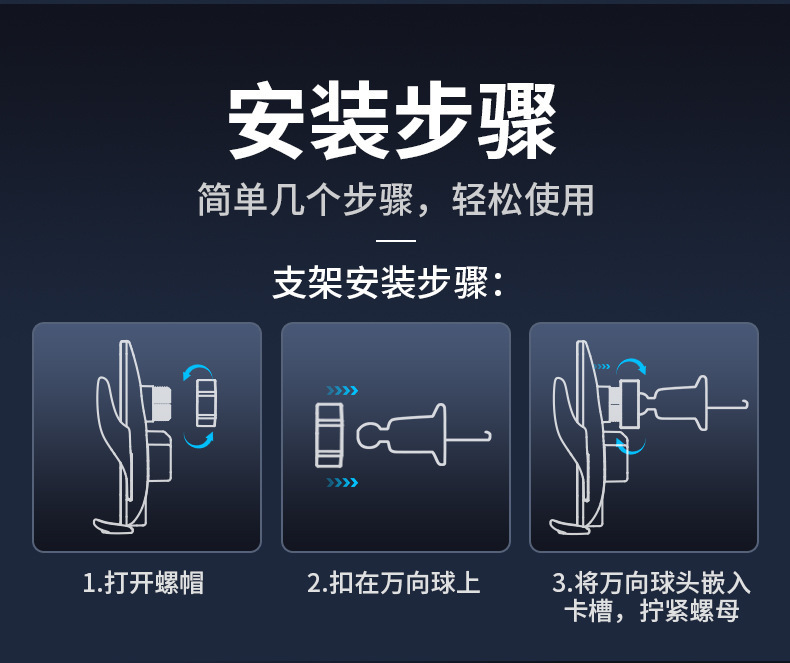 安装步骤

简单几个步骤，轻松使用

支架安装步骤：

1.打开螺帽

2.扣在万向球上

3.将万向球头嵌入卡槽，拧紧螺母