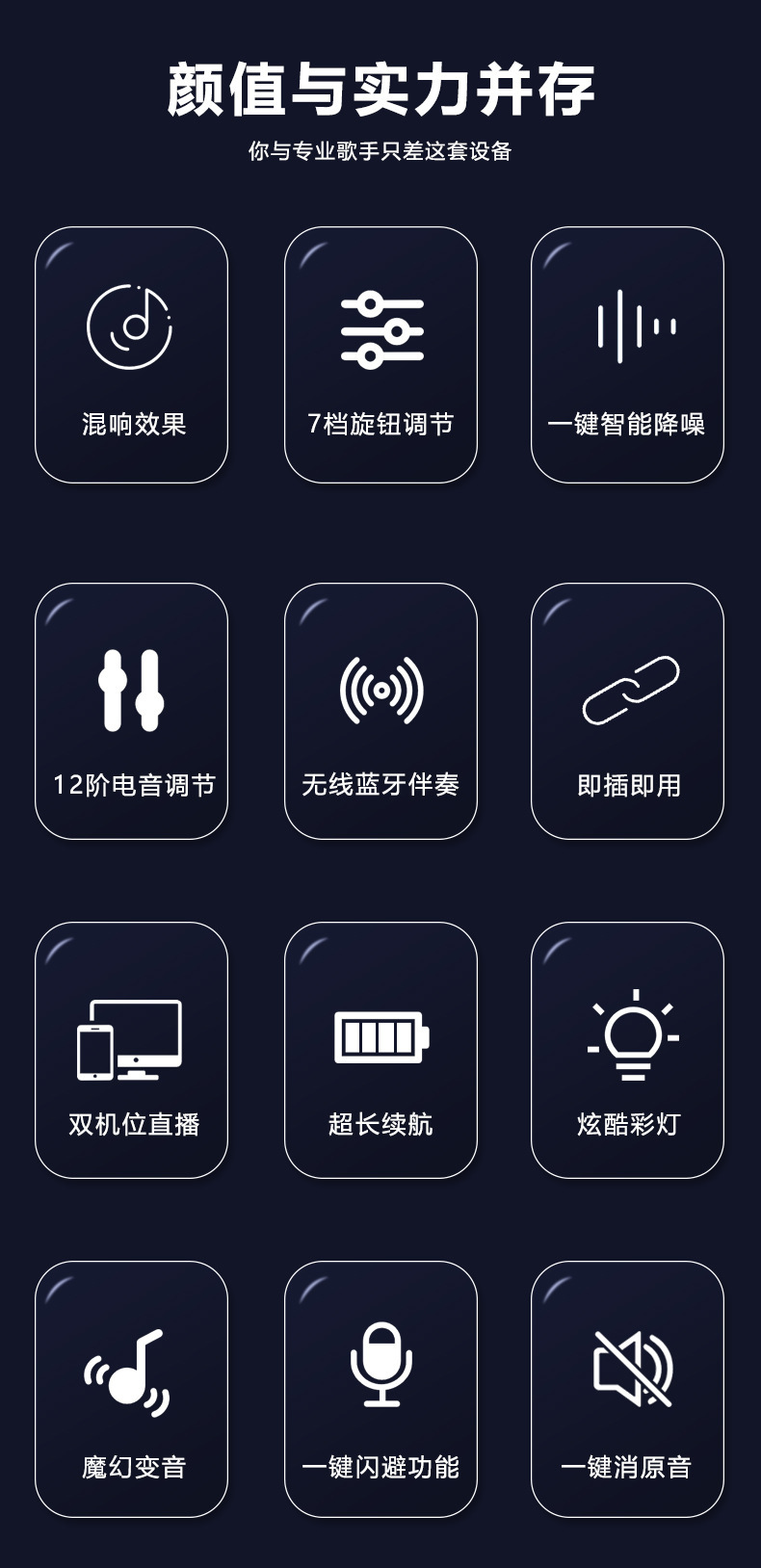 颜值与实力并存

你与专业歌手只差这套设备

混响效果

7档旋钮调节

一键智能降噪

12阶电音调节

无线蓝牙伴奏

即插即用

双机位直播

超长续航

炫酷彩灯

魔幻变音

一键闪避功能

一键消原音