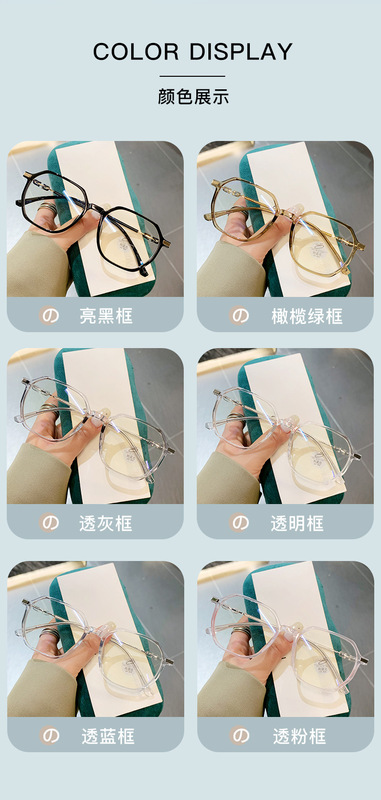 COLOR DISPLAY

颜色展示

の 亮黑框

の 橄榄绿框

の 透灰框

の 透明框

の 透蓝框

の 透粉框