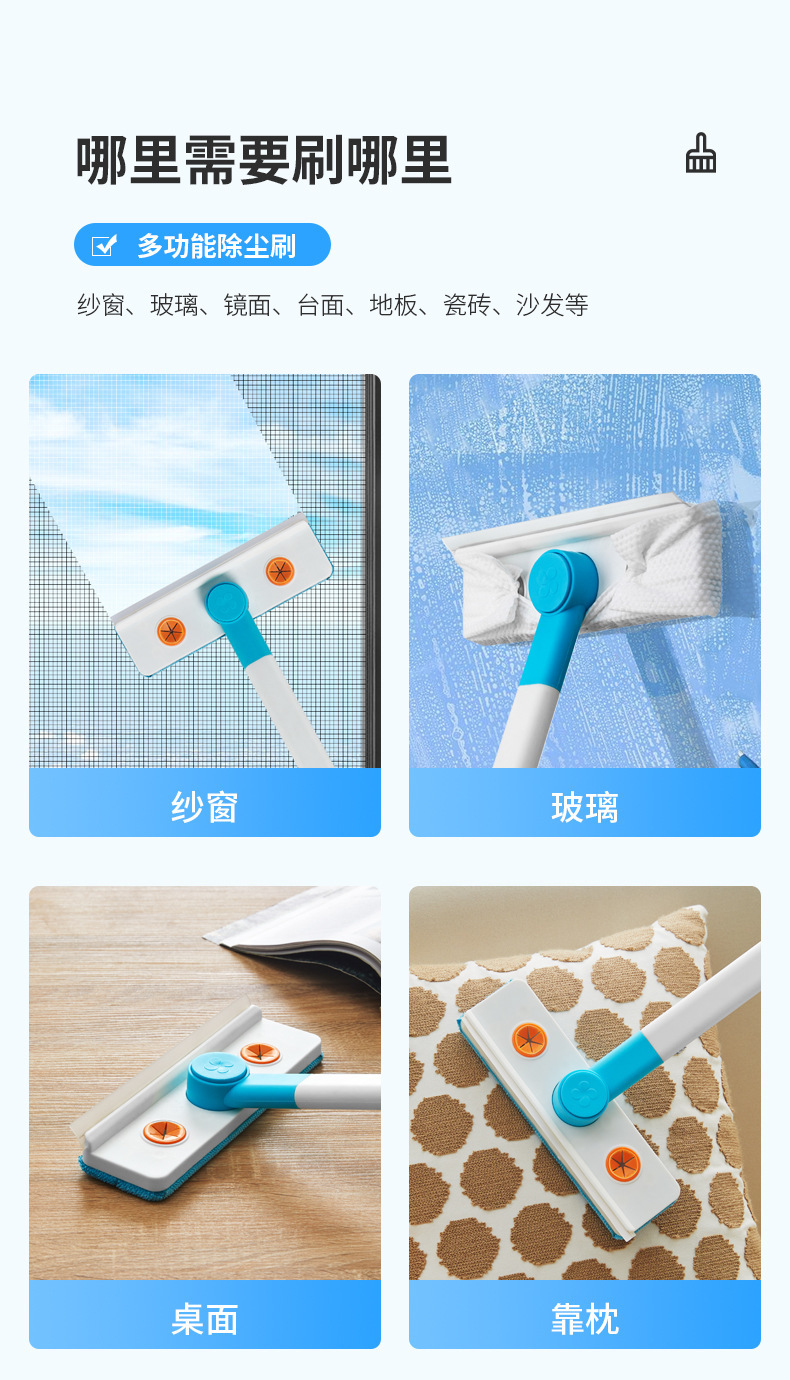 哪里需要刷哪里

多功能除尘刷

纱窗、玻璃、镜面、台面、地板、瓷砖、沙发等

纱窗

玻璃

桌面

靠枕