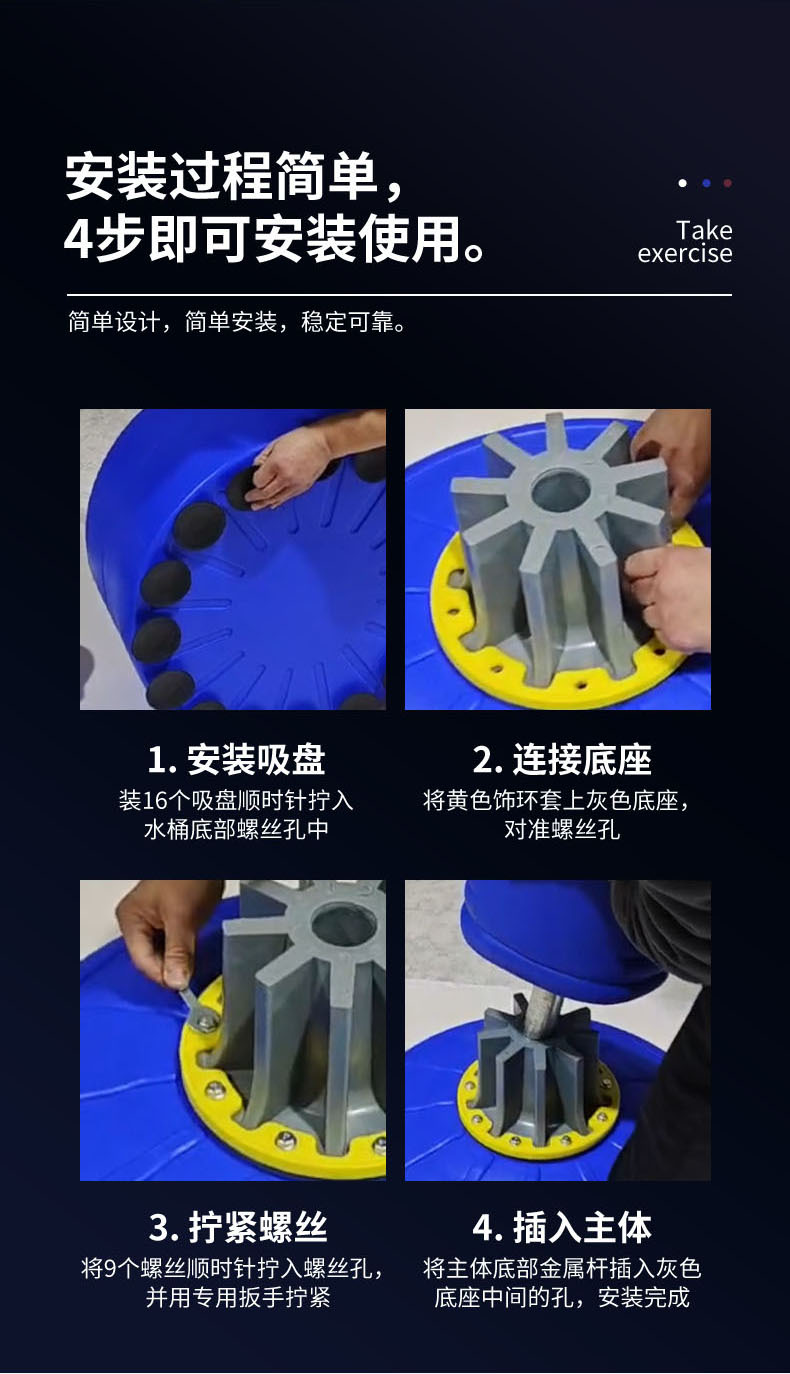 安装过程简单，
4步即可安装使用。

Take
exercise

简单设计，简单安装，稳定可靠。

1. 安装吸盘
装16个吸盘顺时针拧入水桶底部螺丝孔中

2. 连接底座
将黄色饰环套上灰色底座，对准螺丝孔

3. 拧紧螺丝
将9个螺丝顺时针拧入螺丝孔，并用专用扳手拧紧

4. 插入主体
将主体底部金属杆插入灰色底座中间的孔，安装完成