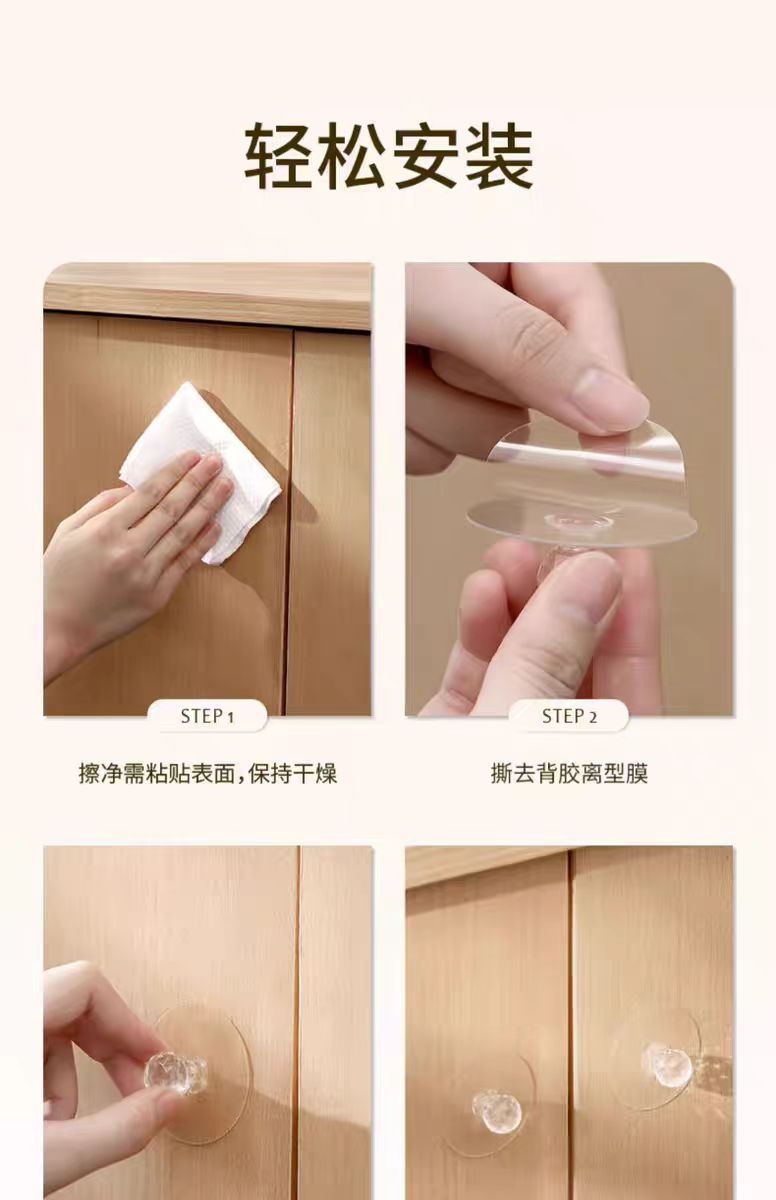 轻松安装

STEP 1

擦净需粘贴表面，保持干燥

STEP 2

撕去背胶离型膜