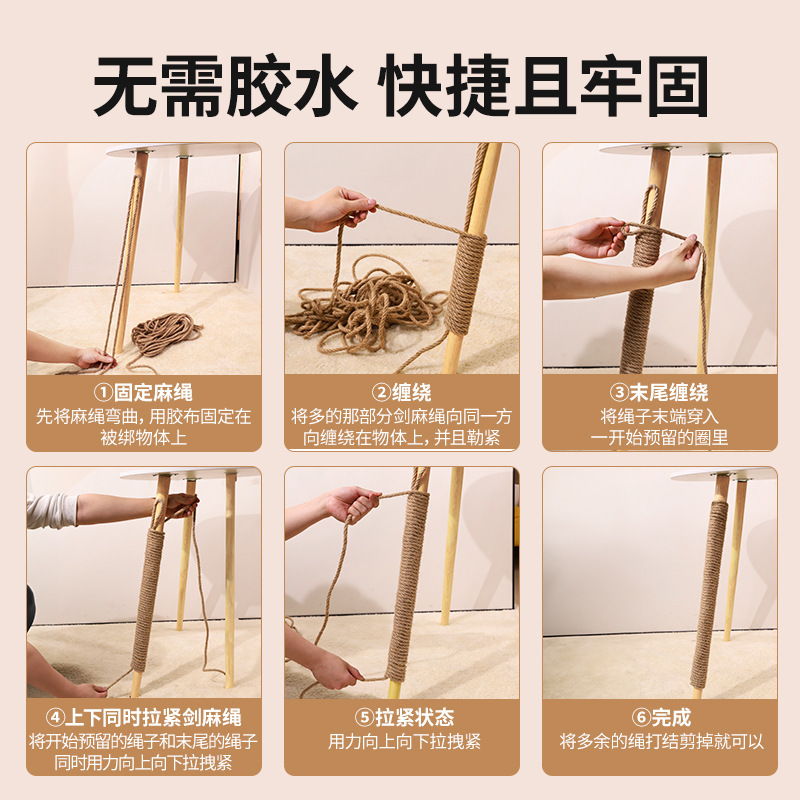 无需胶水 快捷且牢固

①固定麻绳
先将麻绳弯曲，用胶布固定在被绑物体上

②缠绕
将多的那部分剑麻绳向同一方向缠绕在物体上，并且勒紧

③末尾缠绕
将绳子末端穿入一开始预留的圈里

④上下同时拉紧剑麻绳
将开始预留的绳子和末尾的绳子同时用力向上向下拉拽紧

⑤拉紧状态
用力向上向下拉拽紧

⑥完成
将多余的绳打结剪掉就可以