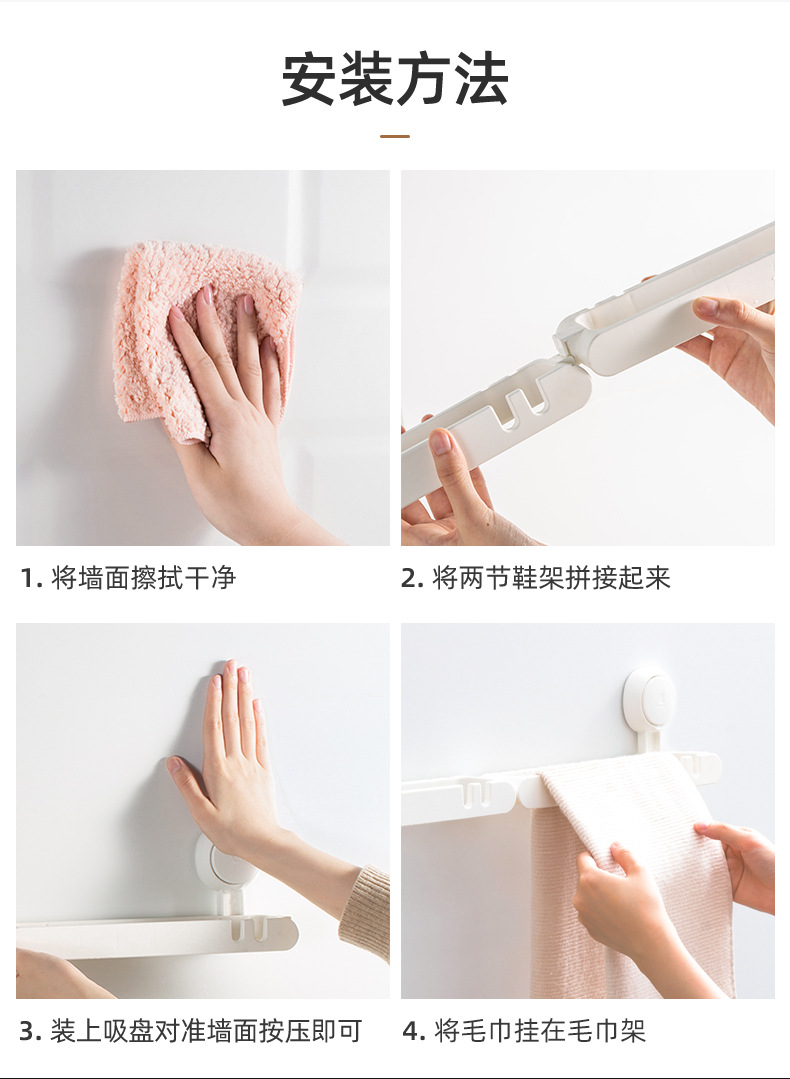 安装方法

1.将墙面擦拭干净

2.将两节鞋架拼接起来

3.装上吸盘对准墙面按压即可

4.将毛巾挂在毛巾架