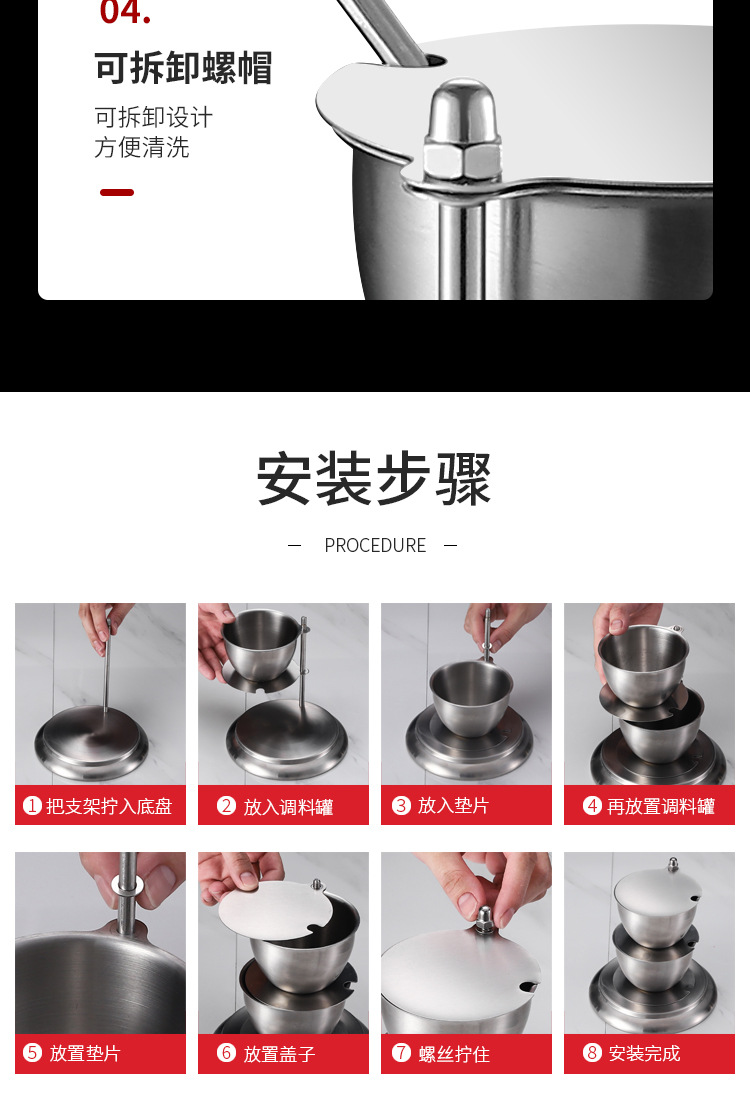 04.

可拆卸螺帽

可拆卸设计
方便清洗

安装步骤

— PROCEDURE —

❶ 把支架拧入底盘

❷ 放入调料罐

❸ 放入垫片

❹ 再放置调料罐

❺ 放置垫片

❻ 放置盖子

❼ 螺丝拧住

❽ 安装完成