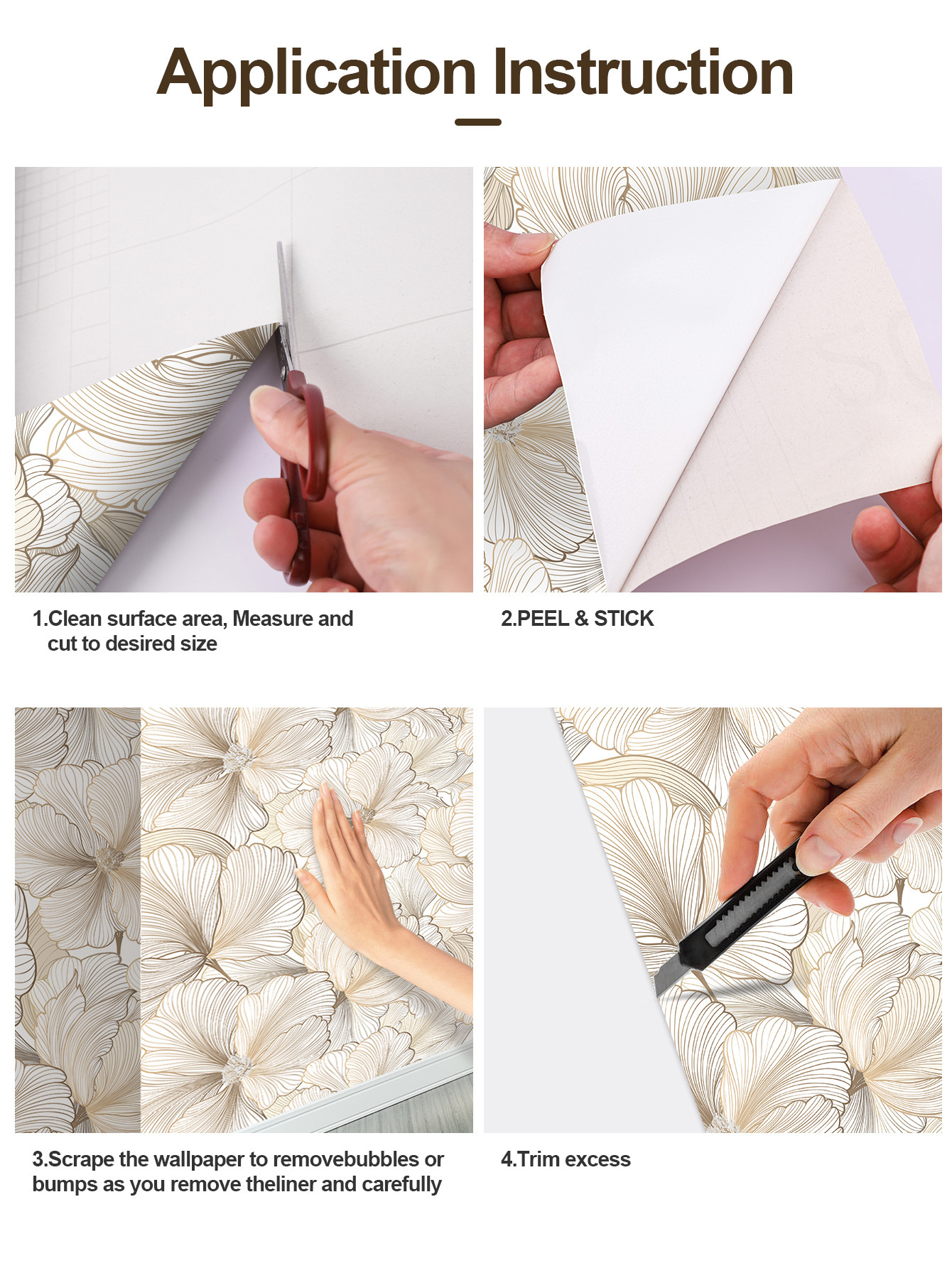 Application Instruction

1.Clean surface area, Measure and cut to desired size

2.PEEL & STICK

3.Scrape the wallpaper to removebubbles or bumps as you remove theliner and carefully

4.Trim excess