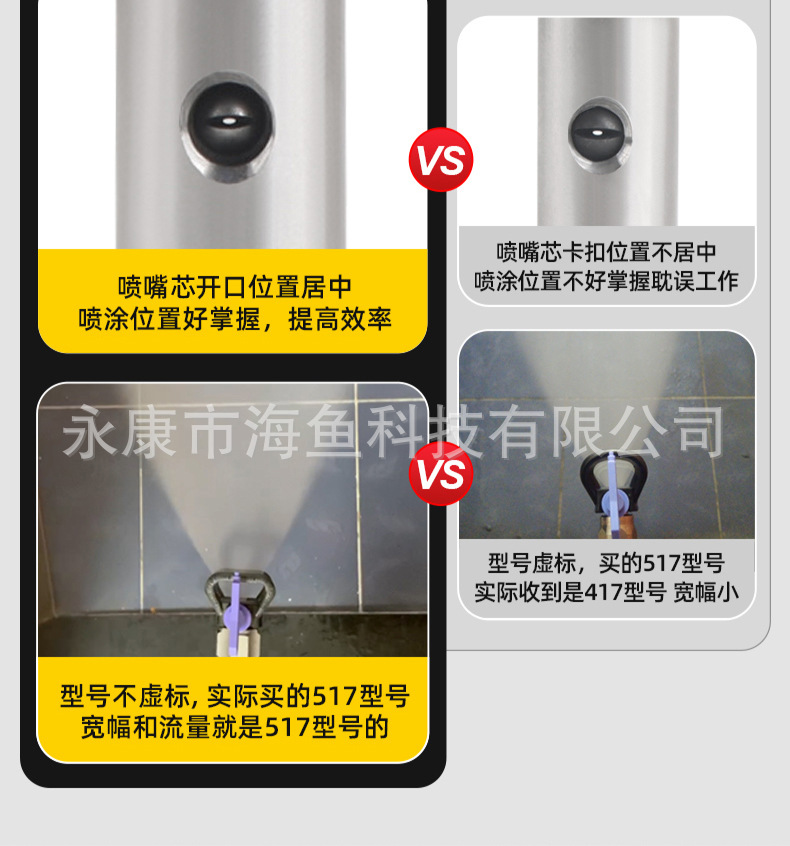 喷嘴芯开口位置居中
喷涂位置好掌握，提高效率

VS

喷嘴芯卡扣位置不居中
喷涂位置不好掌握耽误工作

永康市海鱼科技有限公司

VS

型号虚标，买的517型号
实际收到是417型号 宽幅小

型号不虚标, 实际买的517型号
宽幅和流量就是517型号的